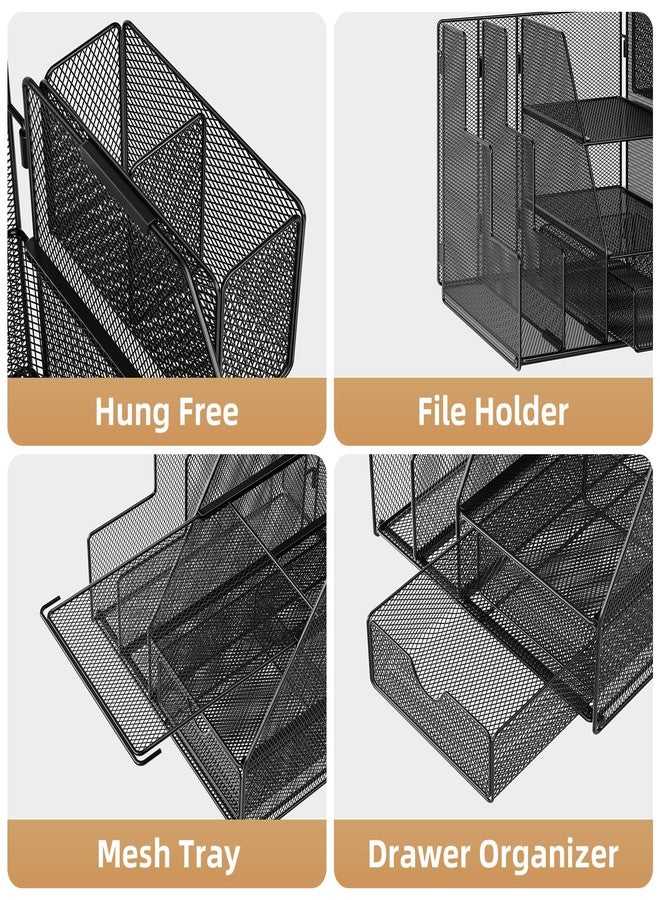 Hung Free

File Holder

Mesh Tray

Drawer Organizer