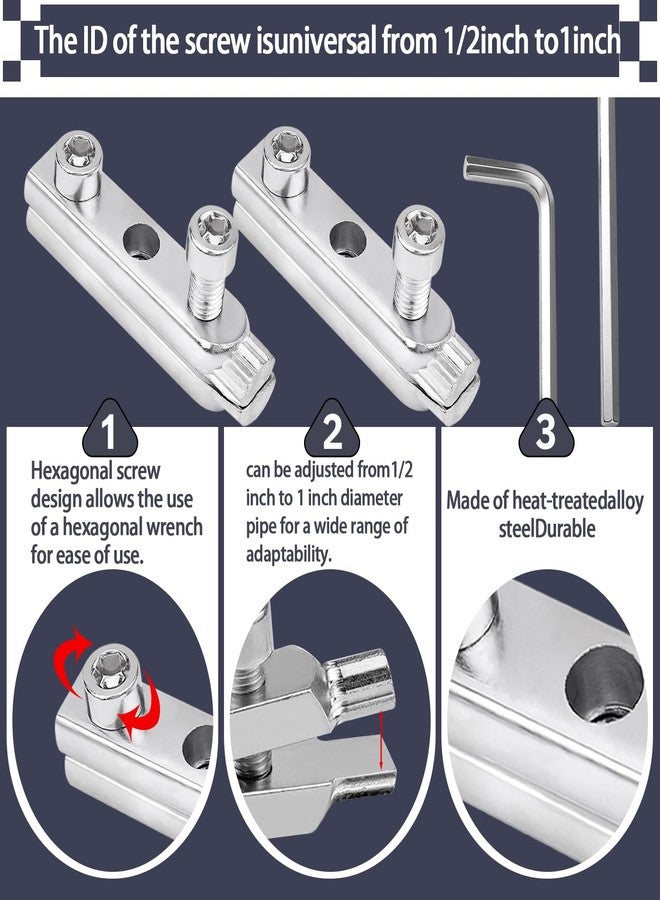 The ID of the screw isuniversal from 1/2inch to1inch

1

Hexagonal screw design allows the use of a hexagonal wrench for ease of use.

2

can be adjusted from1/2 inch to 1 inch diameter pipe for a wide range of adaptability.

3

Made of heat-treatedalloy steelDurable