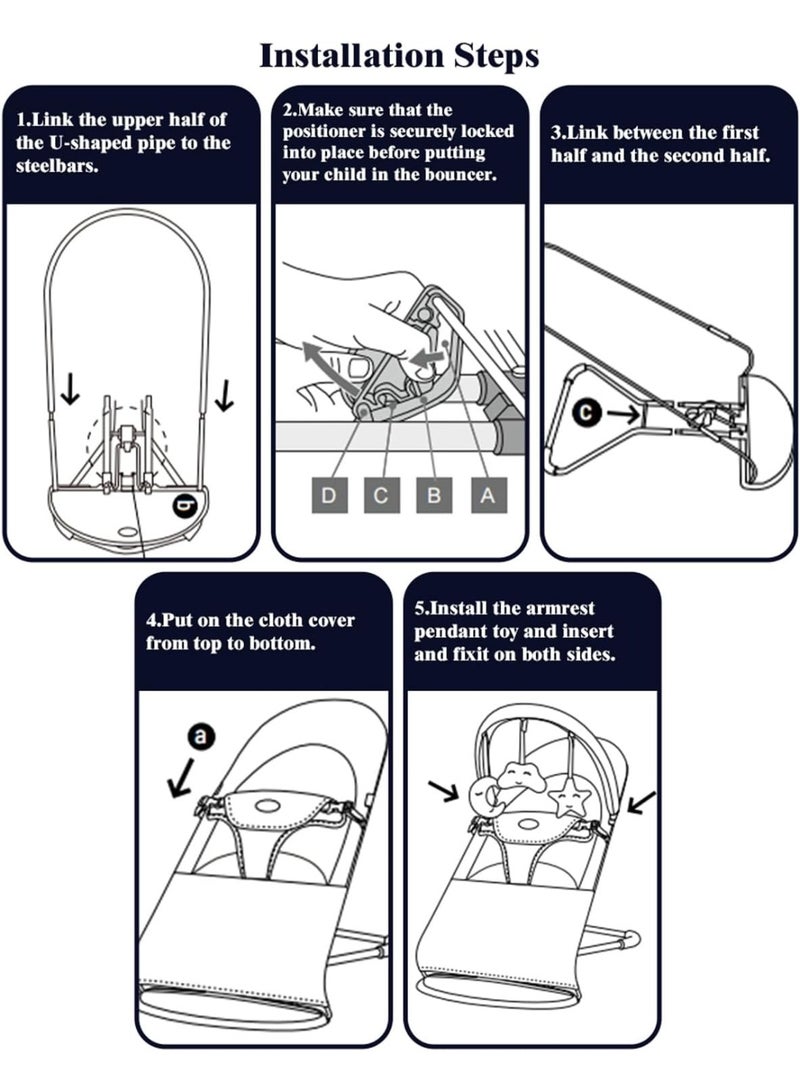 Installation Steps

1.Link the upper half of the U-shaped pipe to the steelbars.

b

2.Make sure that the positioner is securely locked into place before putting your child in the bouncer.

D C B A

3.Link between the first half and the second half.

c

4.Put on the cloth cover from top to bottom.

a

5.Install the armrest pendant toy and insert and fixit on both sides.