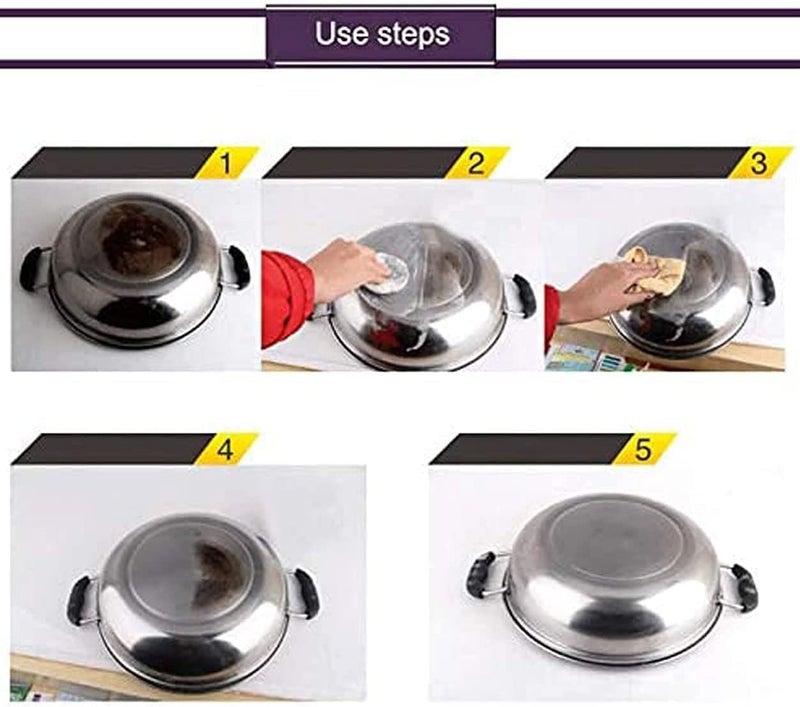 Use steps

1

2

3

4

5