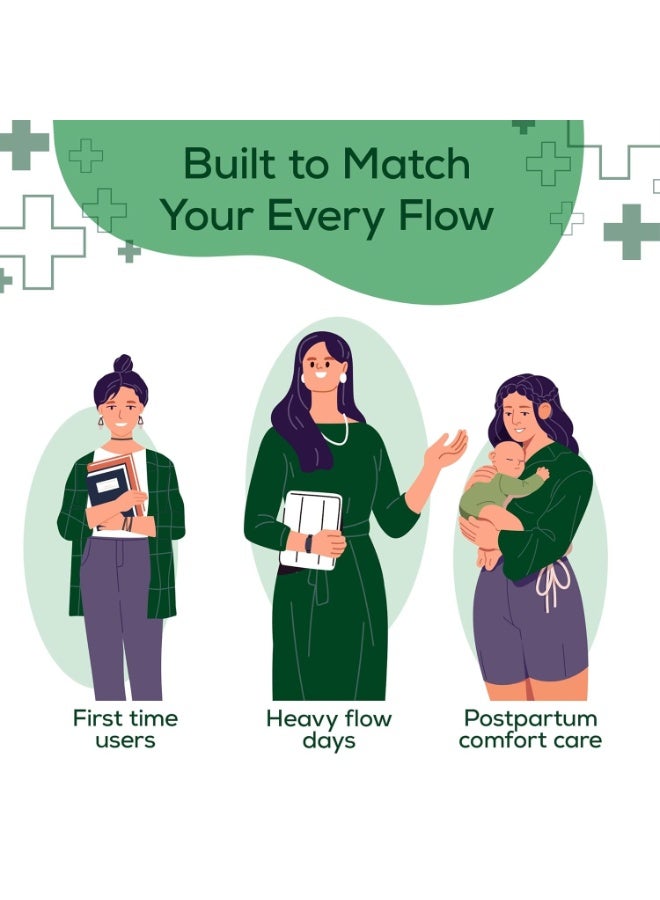 Built to Match Your Every Flow

First time users

Heavy flow days

Postpartum comfort care