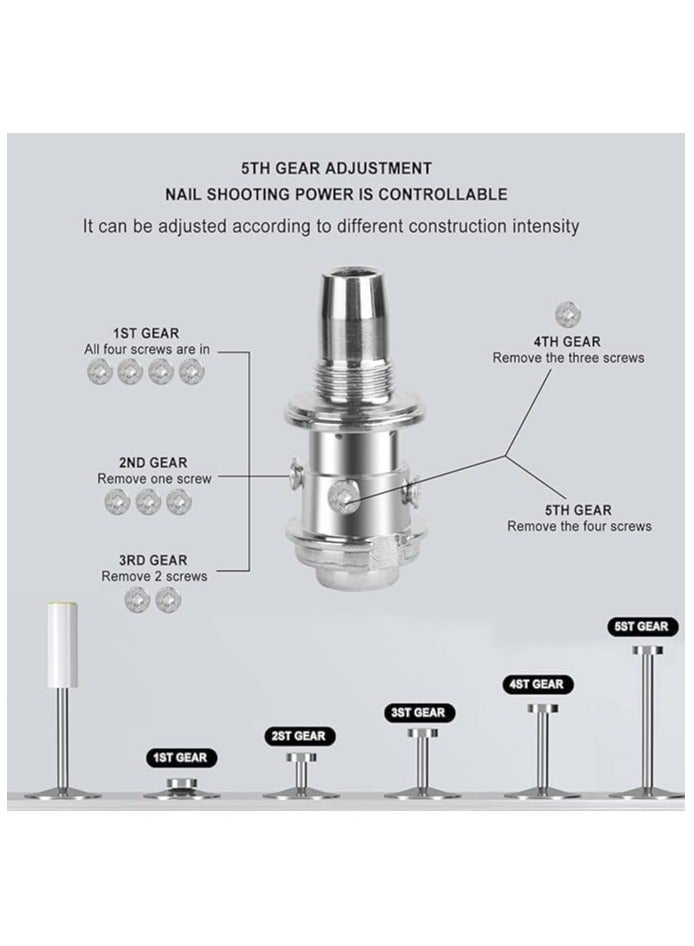 5TH GEAR ADJUSTMENT

NAIL SHOOTING POWER IS CONTROLLABLE

It can be adjusted according to different construction intensity

1ST GEAR
All four screws are in

2ND GEAR
Remove one screw

3RD GEAR
Remove 2 screws

4TH GEAR
Remove the three screws

5TH GEAR
Remove the four screws

1ST GEAR

2ST GEAR

3ST GEAR

4ST GEAR

5ST GEAR