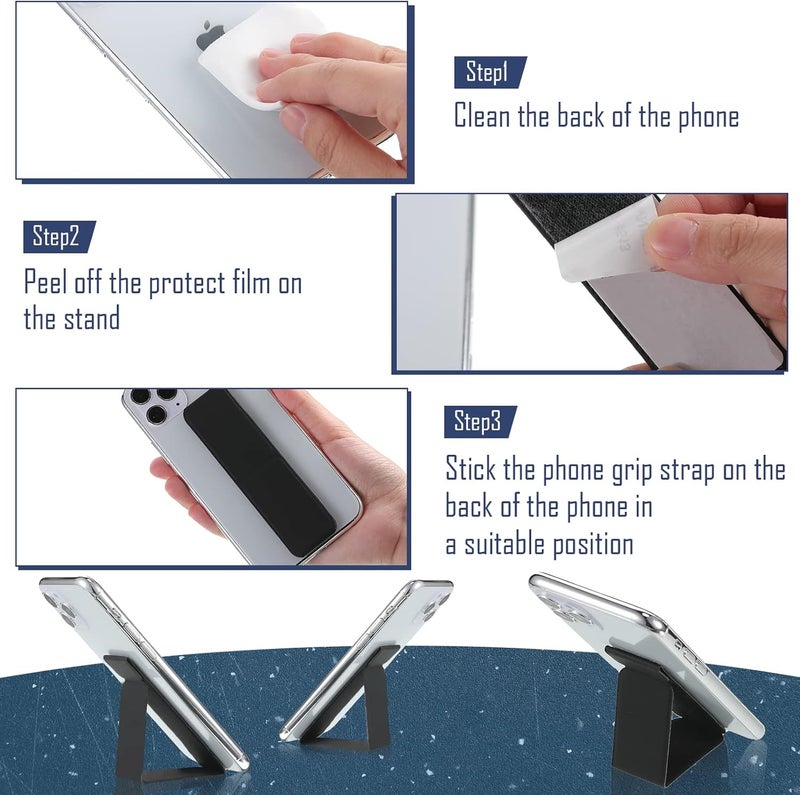 Step1
Clean the back of the phone

Step2
Peel off the protect film on the stand

Step3
Stick the phone grip strap on the back of the phone in a suitable position