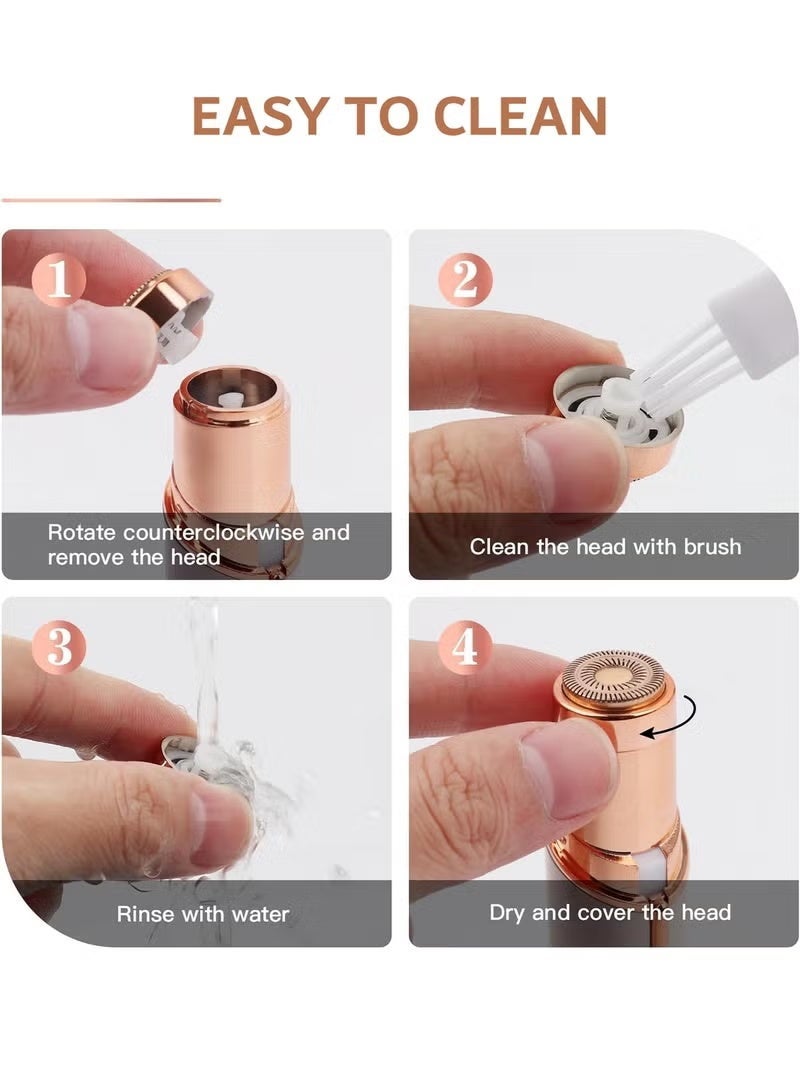 EASY TO CLEAN

1

Rotate counterclockwise and remove the head

2

Clean the head with brush

3

Rinse with water

4

Dry and cover the head