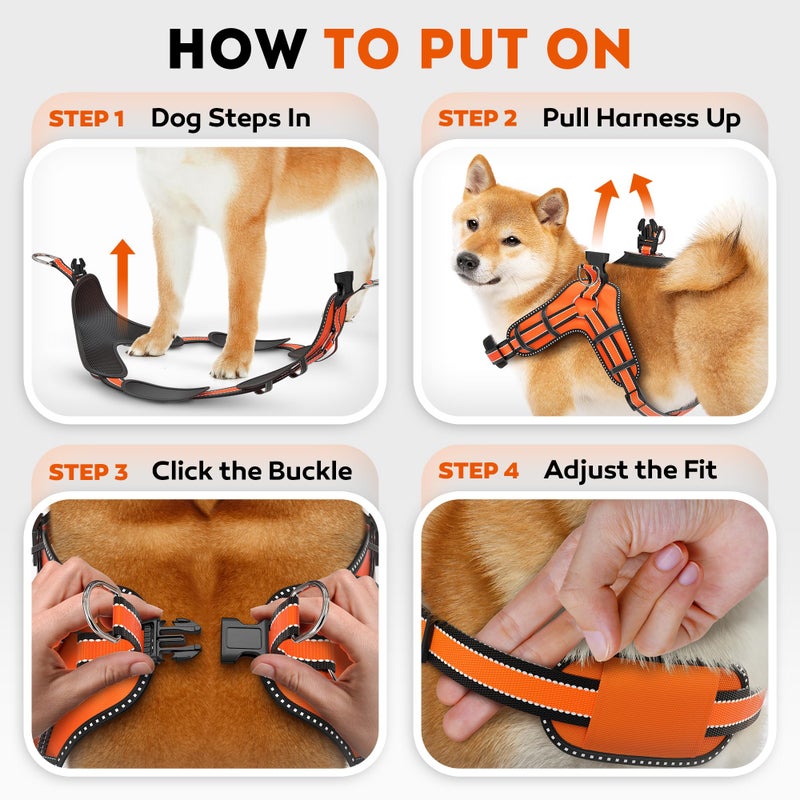 HOW TO PUT ON

STEP 1 Dog Steps In

STEP 2 Pull Harness Up

STEP 3 Click the Buckle

STEP 4 Adjust the Fit