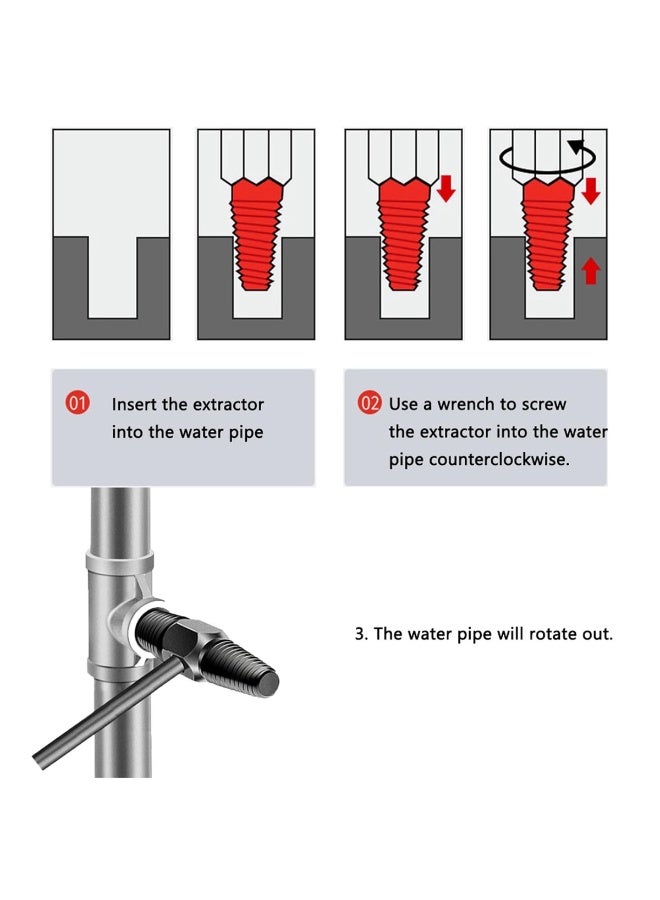 01 Insert the extractor into the water pipe

02 Use a wrench to screw the extractor into the water pipe counterclockwise.

3. The water pipe will rotate out.