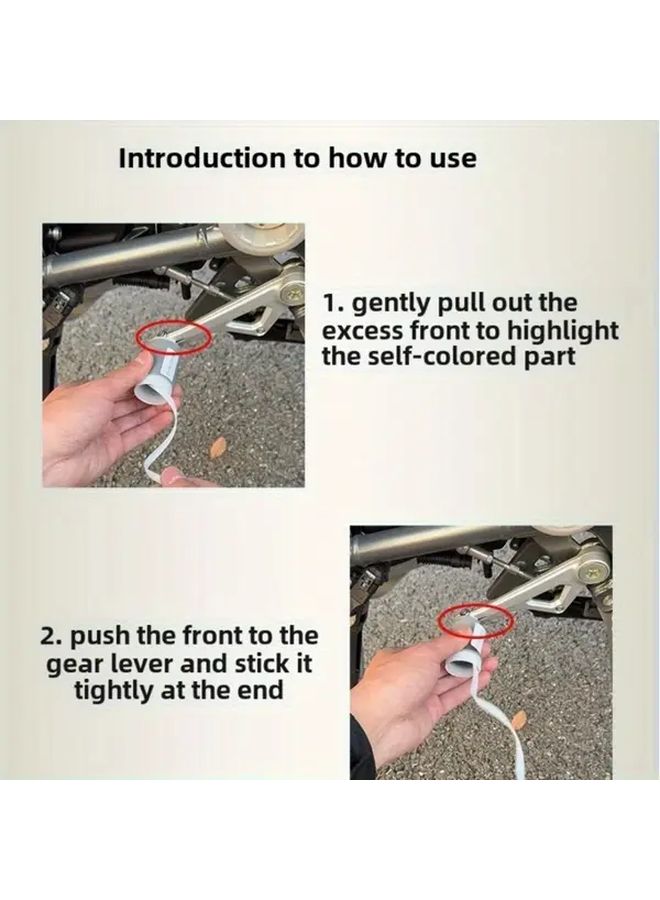 Introduction to how to use

1. gently pull out the excess front to highlight the self-colored part

2. push the front to the gear lever and stick it tightly at the end