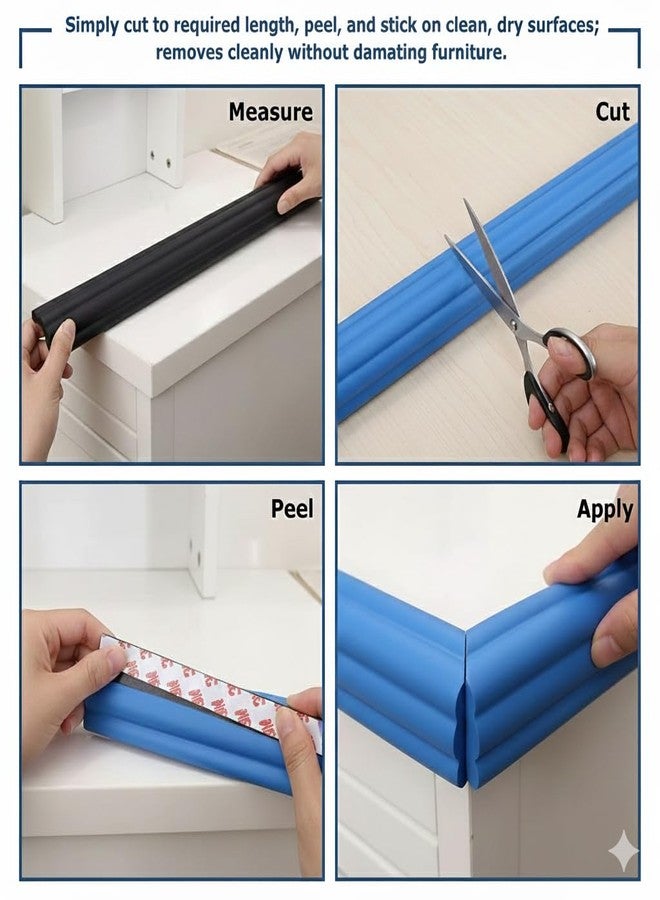 Simply cut to required length, peel, and stick on clean, dry surfaces; removes cleanly without damating furniture.

Measure

Cut

Peel

Apply