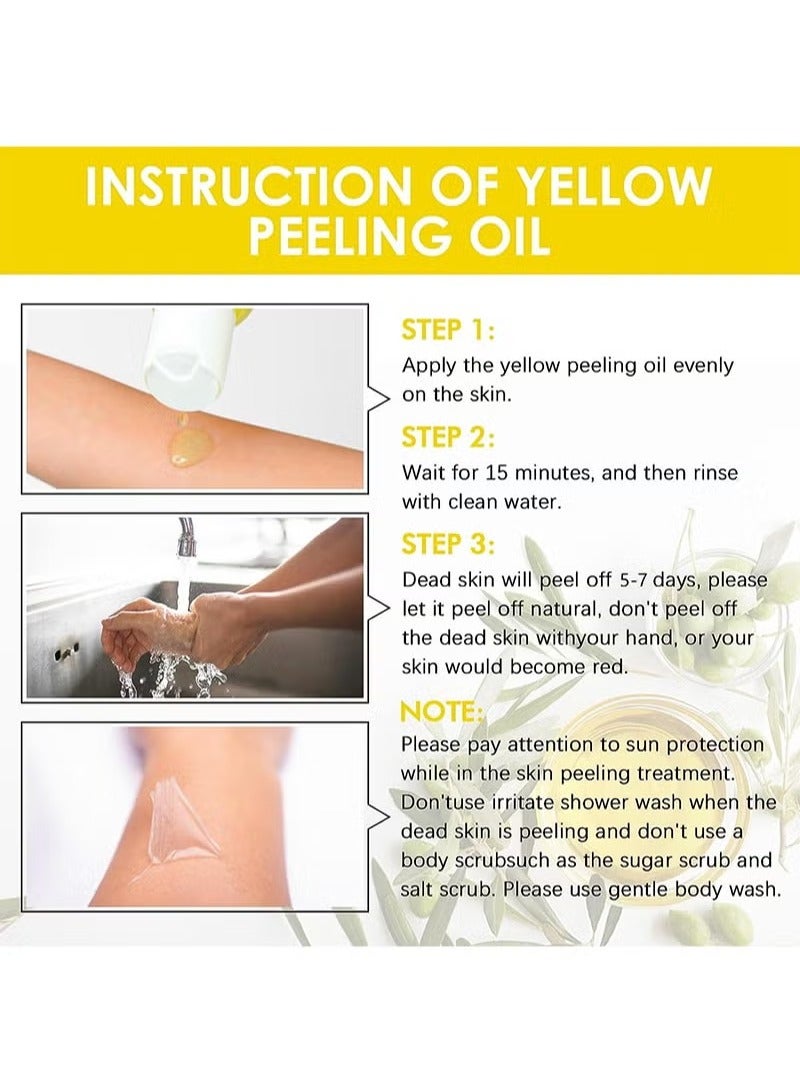 INSTRUCTION OF YELLOW PEELING OIL

STEP 1:
Apply the yellow peeling oil evenly on the skin.

STEP 2:
Wait for 15 minutes, and then rinse with clean water.

STEP 3:
Dead skin will peel off 5-7 days, please let it peel off natural, don't peel off the dead skin withyour hand, or your skin would become red.

NOTE:
Please pay attention to sun protection while in the skin peeling treatment. Don'tuse irritate shower wash when the dead skin is peeling and don't use a body scrubsuch as the sugar scrub and salt scrub. Please use gentle body wash.