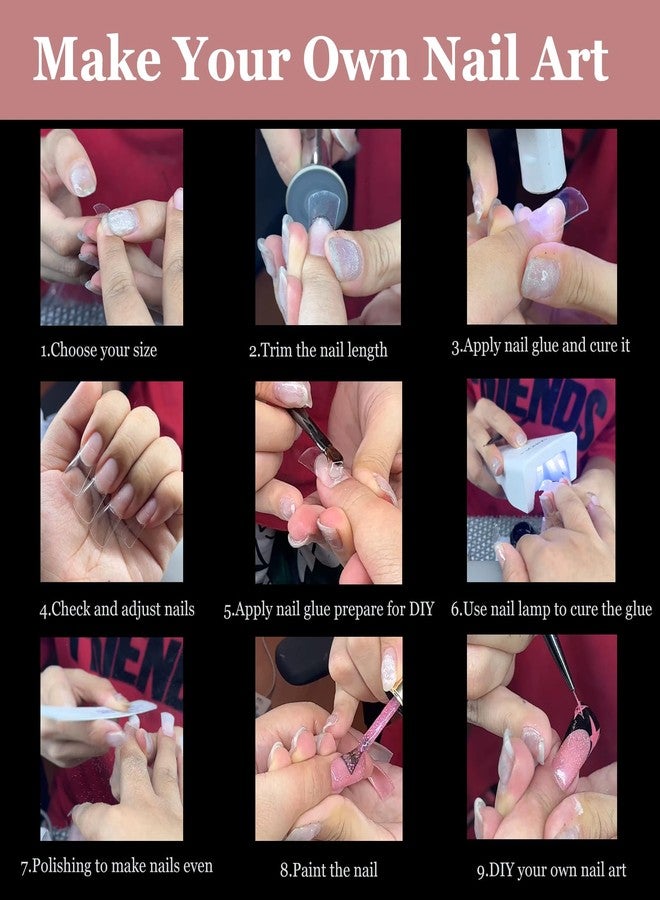 Make Your Own Nail Art

1.Choose your size

2.Trim the nail length

3.Apply nail glue and cure it

4.Check and adjust nails

5.Apply nail glue prepare for DIY

6.Use nail lamp to cure the glue

7.Polishing to make nails even

8.Paint the nail

9.DIY your own nail art