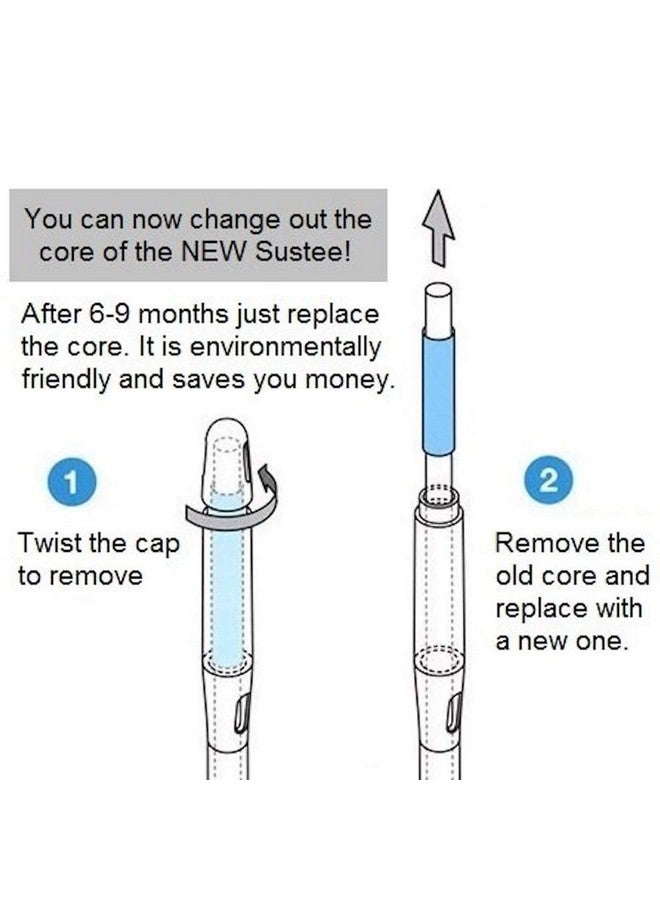 You can now change out the core of the NEW Sustee!

After 6-9 months just replace the core. It is environmentally friendly and saves you money.

1

Twist the cap to remove

2

Remove the old core and replace with a new one.