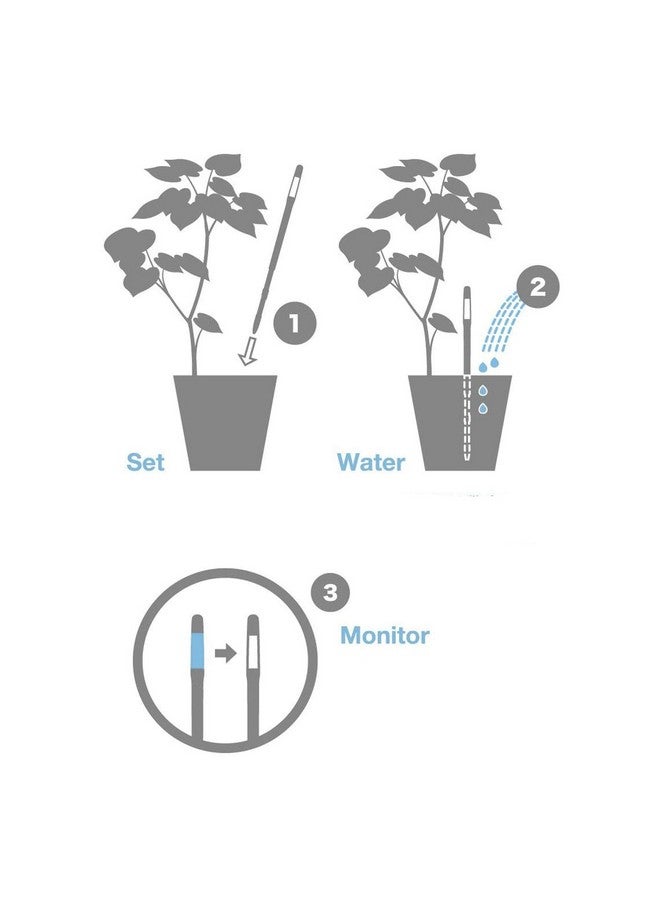 1

Set

2

Water

3

Monitor