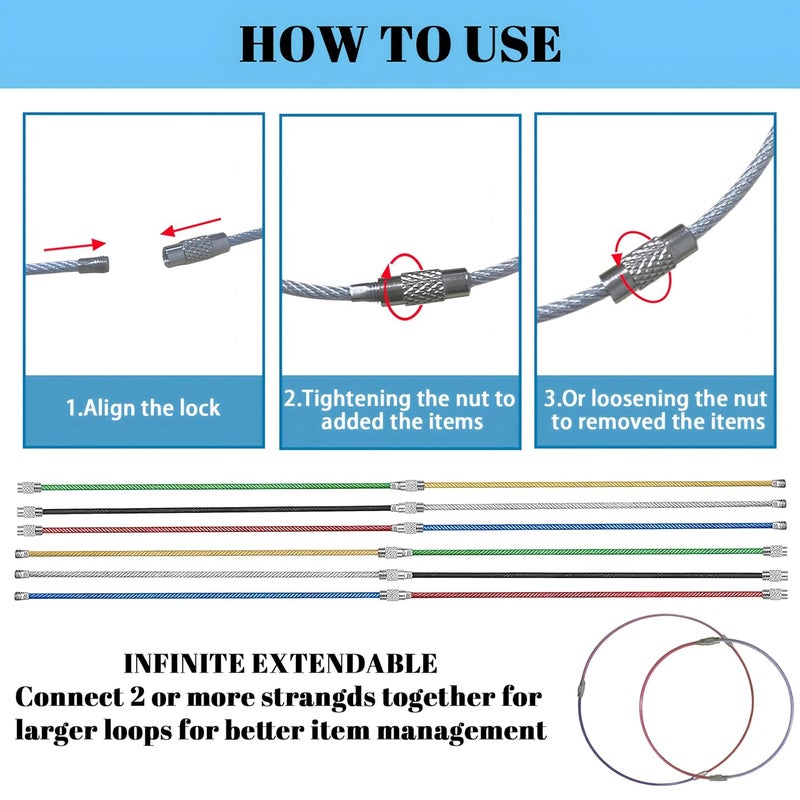 HOW TO USE

1.Align the lock

2.Tightening the nut to added the items

3.Or loosening the nut to removed the items

INFINITE EXTENDABLE
Connect 2 or more strangds together for larger loops for better item management