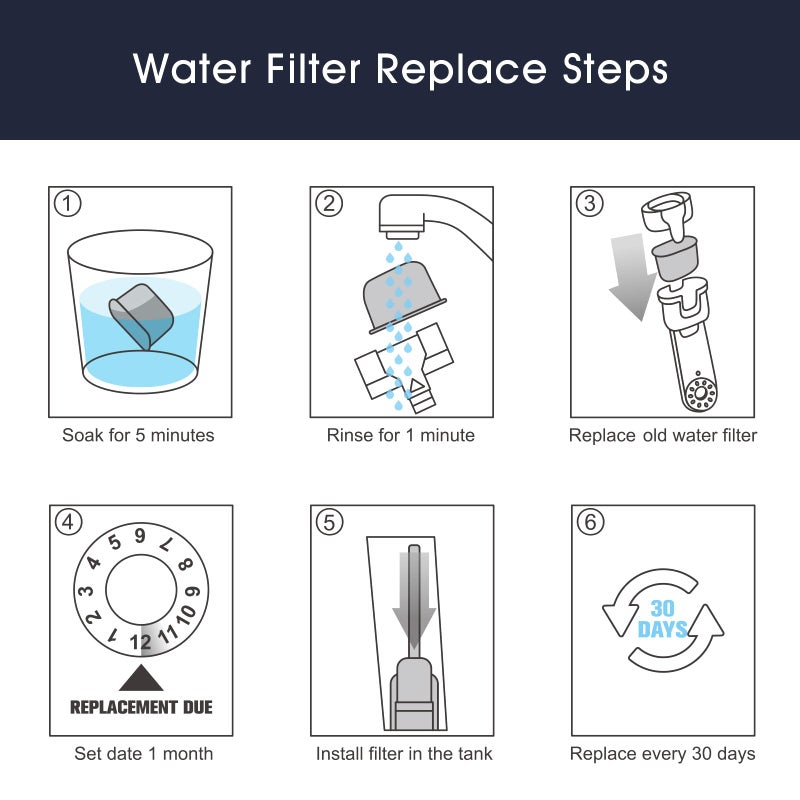 Water Filter Replace Steps

1
Soak for 5 minutes

2
Rinse for 1 minute

3
Replace old water filter

4
1 2 3 4 5 6 7 8 9 10 11 12
REPLACEMENT DUE
Set date 1 month

5
Install filter in the tank

6
30 DAYS
Replace every 30 days