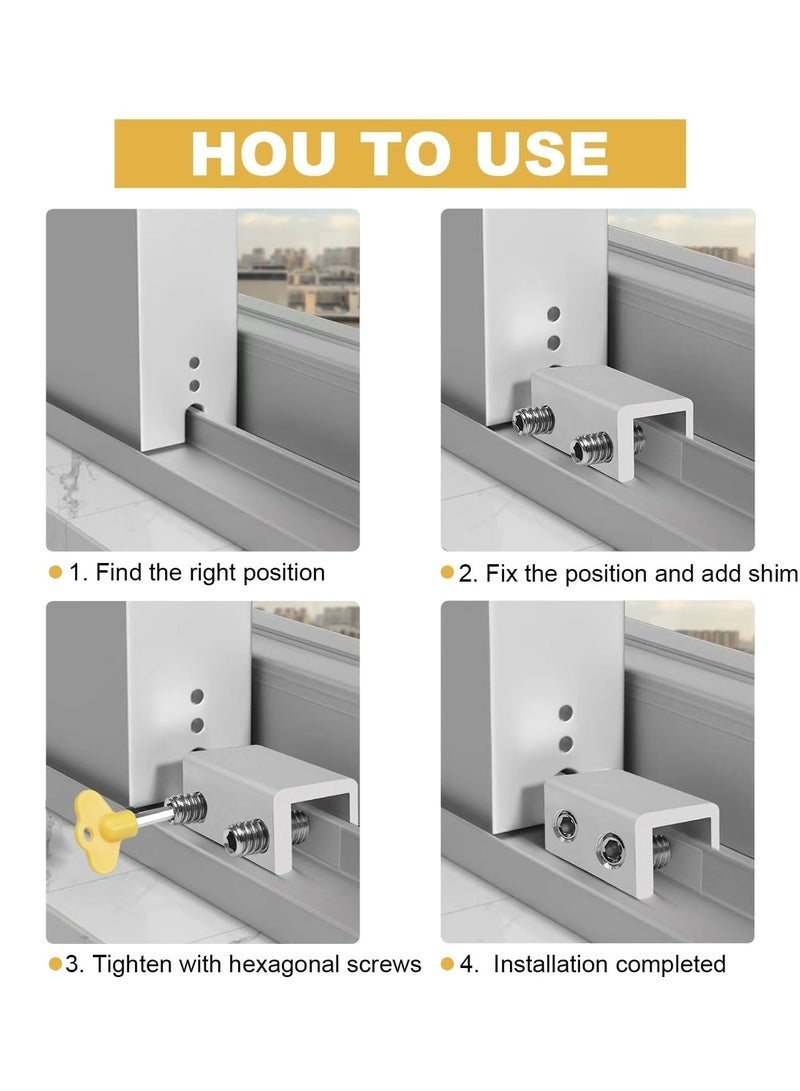 HOU TO USE

1. Find the right position

2. Fix the position and add shim

3. Tighten with hexagonal screws

4. Installation completed