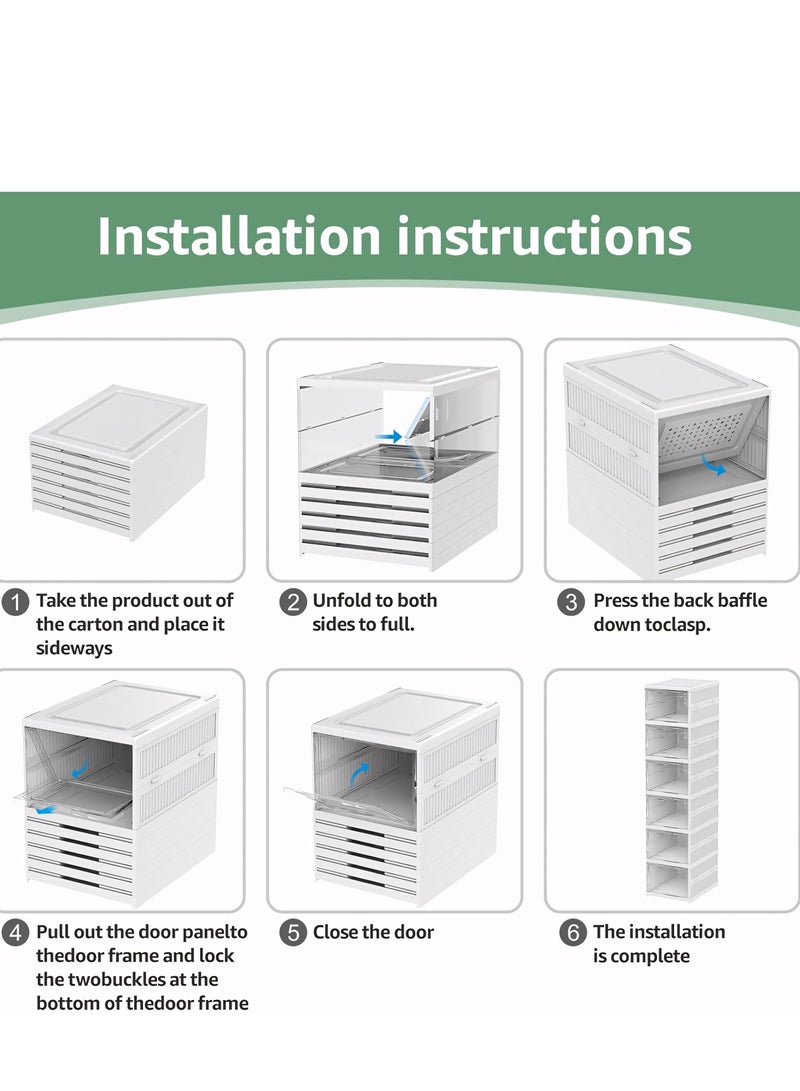 Installation instructions

1 Take the product out of the carton and place it sideways

2 Unfold to both sides to full.

3 Press the back baffle down toclasp.

4 Pull out the door panelto thedoor frame and lock the twobuckles at the bottom of thedoor frame

5 Close the door

6 The installation is complete