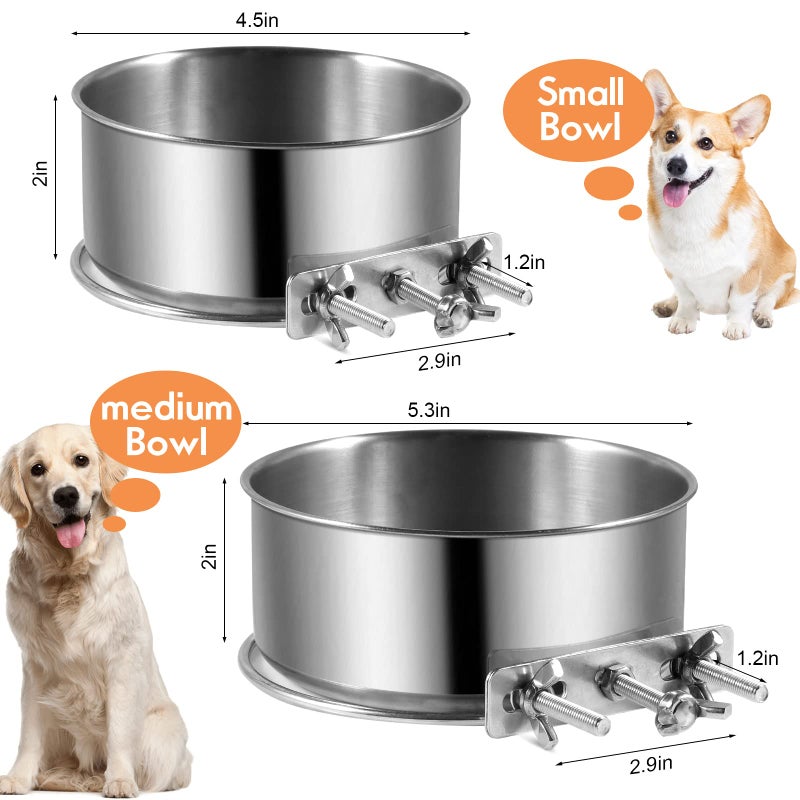 4.5in

2in

Small Bowl

1.2in

2.9in

medium Bowl

5.3in

2in

1.2in

2.9in