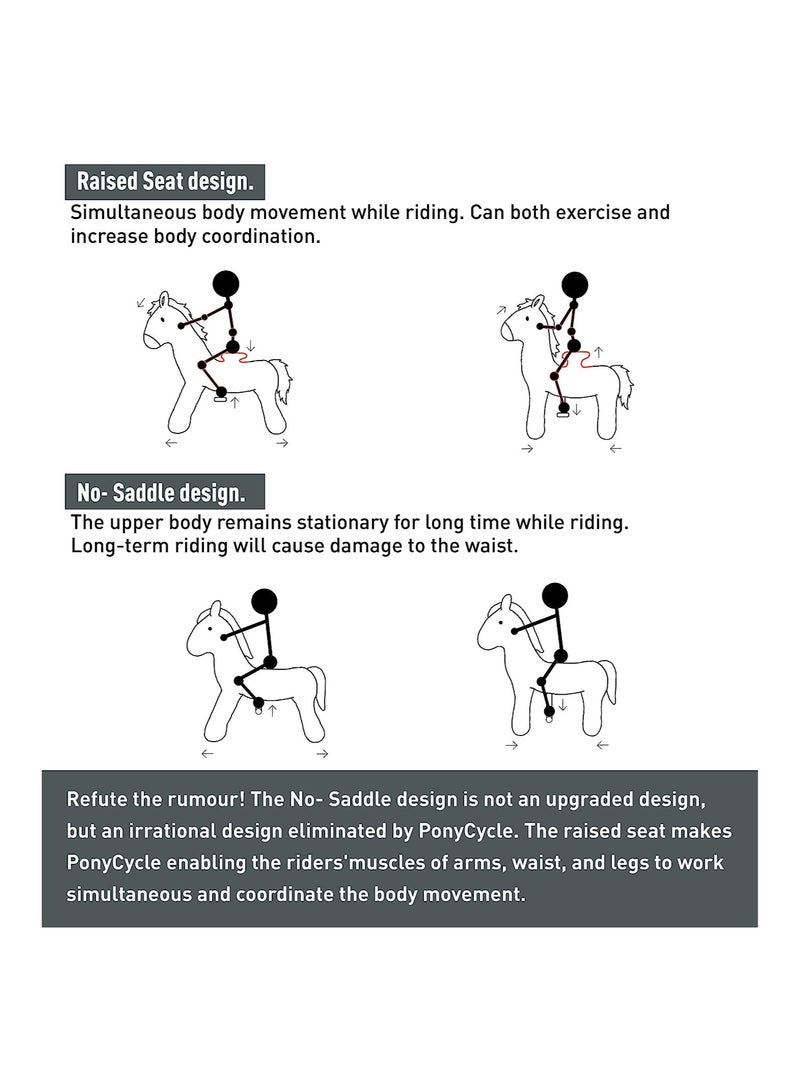 Raised Seat design.

Simultaneous body movement while riding. Can both exercise and increase body coordination.

No- Saddle design.

The upper body remains stationary for long time while riding. Long-term riding will cause damage to the waist.

Refute the rumour! The No- Saddle design is not an upgraded design, but an irrational design eliminated by PonyCycle. The raised seat makes PonyCycle enabling the riders'muscles of arms, waist, and legs to work simultaneous and coordinate the body movement.