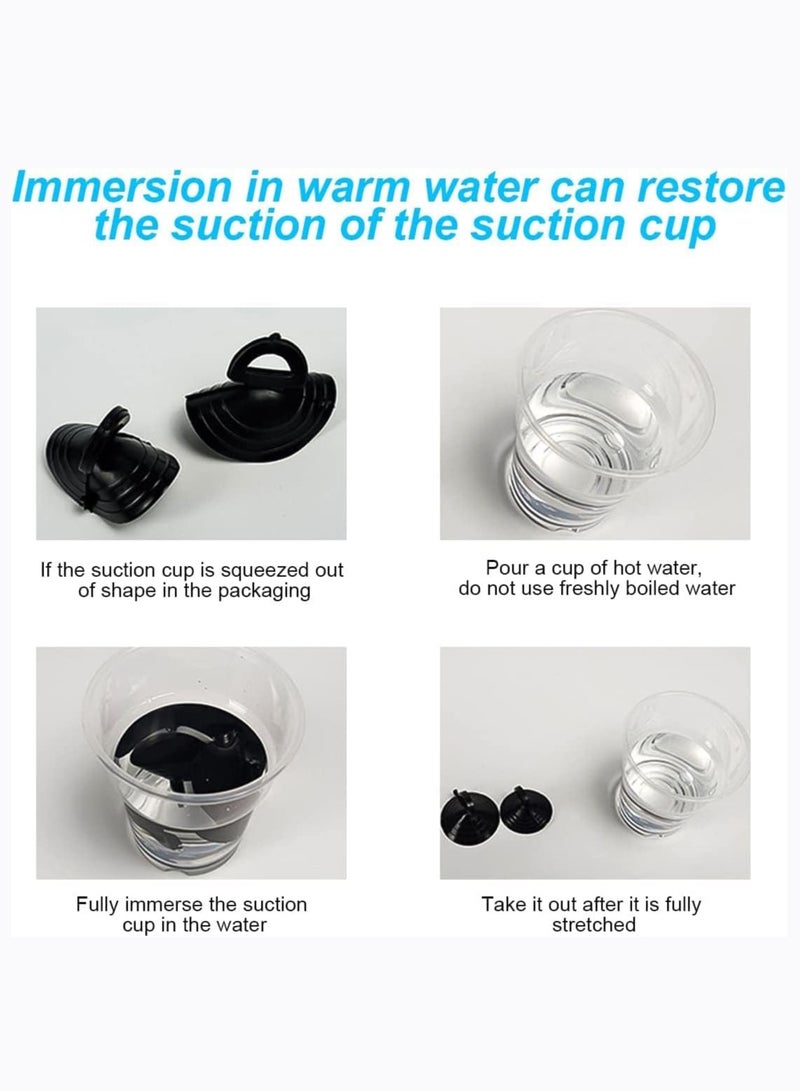 Immersion in warm water can restore the suction of the suction cup

If the suction cup is squeezed out of shape in the packaging

Pour a cup of hot water, do not use freshly boiled water

Fully immerse the suction cup in the water

Take it out after it is fully stretched