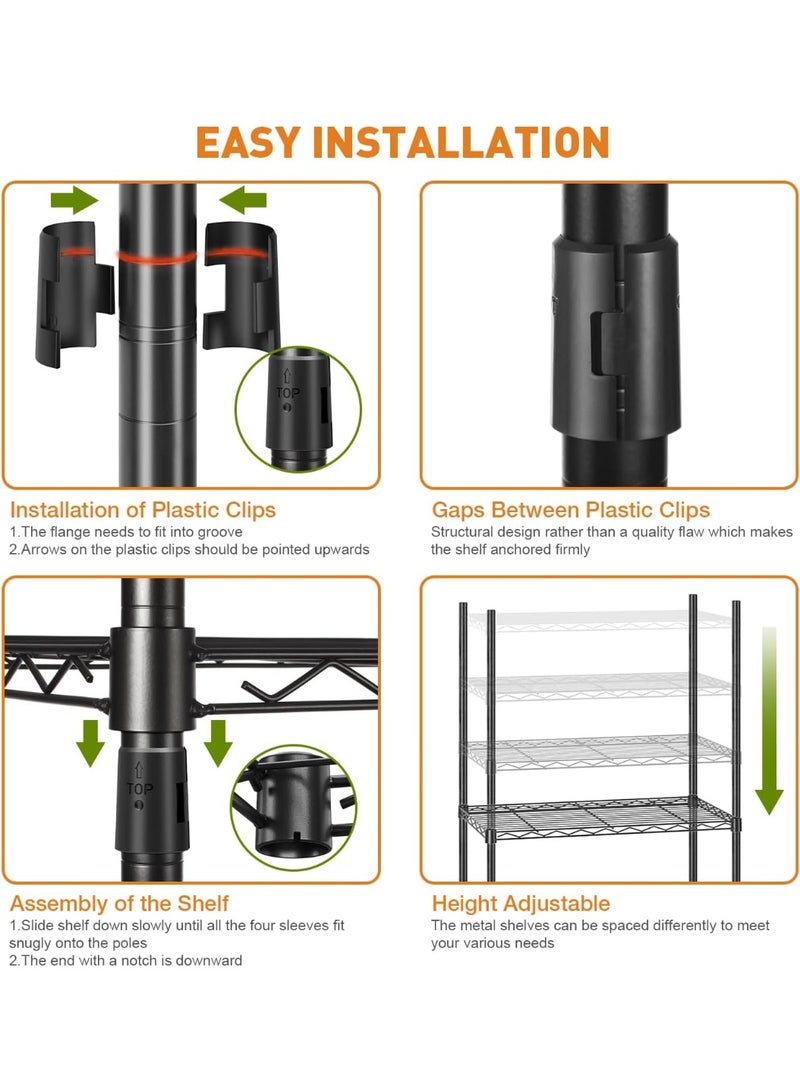 EASY INSTALLATION

TOP

Installation of Plastic Clips
1.The flange needs to fit into groove
2.Arrows on the plastic clips should be pointed upwards

Gaps Between Plastic Clips
Structural design rather than a quality flaw which makes the shelf anchored firmly

TOP

Assembly of the Shelf
1.Slide shelf down slowly until all the four sleeves fit snugly onto the poles
2.The end with a notch is downward

Height Adjustable
The metal shelves can be spaced differently to meet your various needs