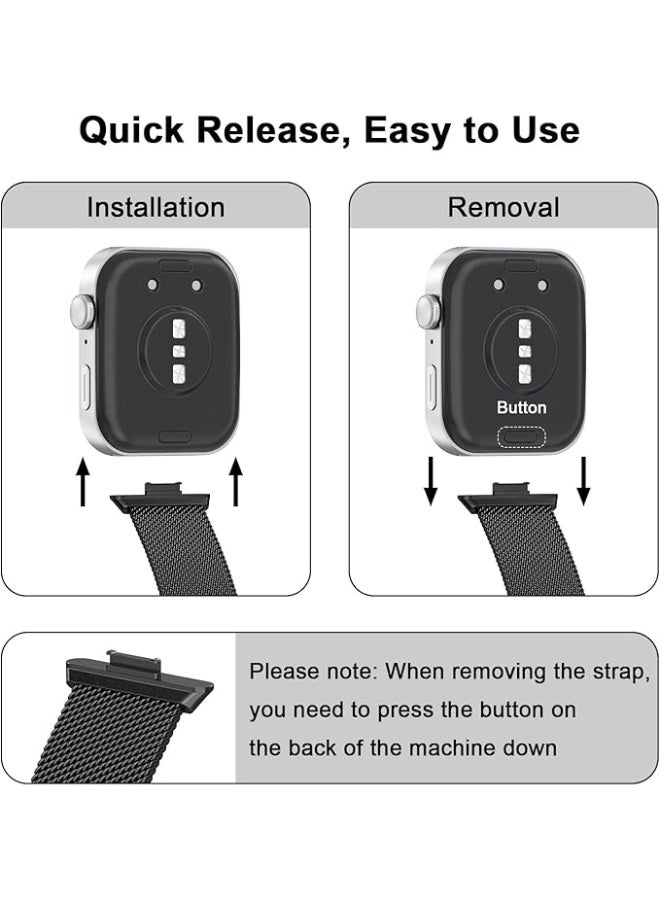 Quick Release, Easy to Use

Installation

Removal

Button

Please note: When removing the strap, you need to press the button on the back of the machine down