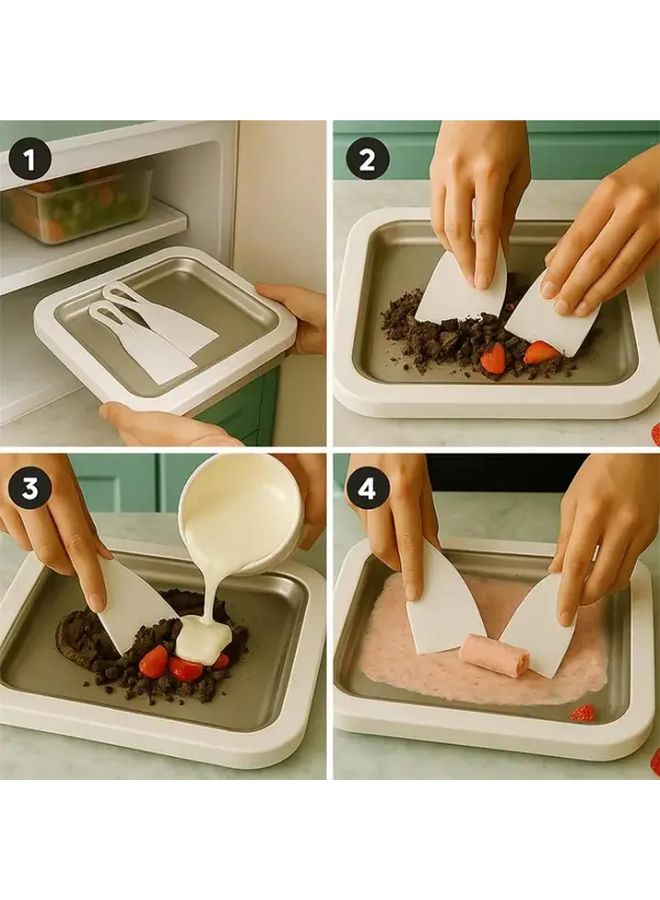 1

2

3

4