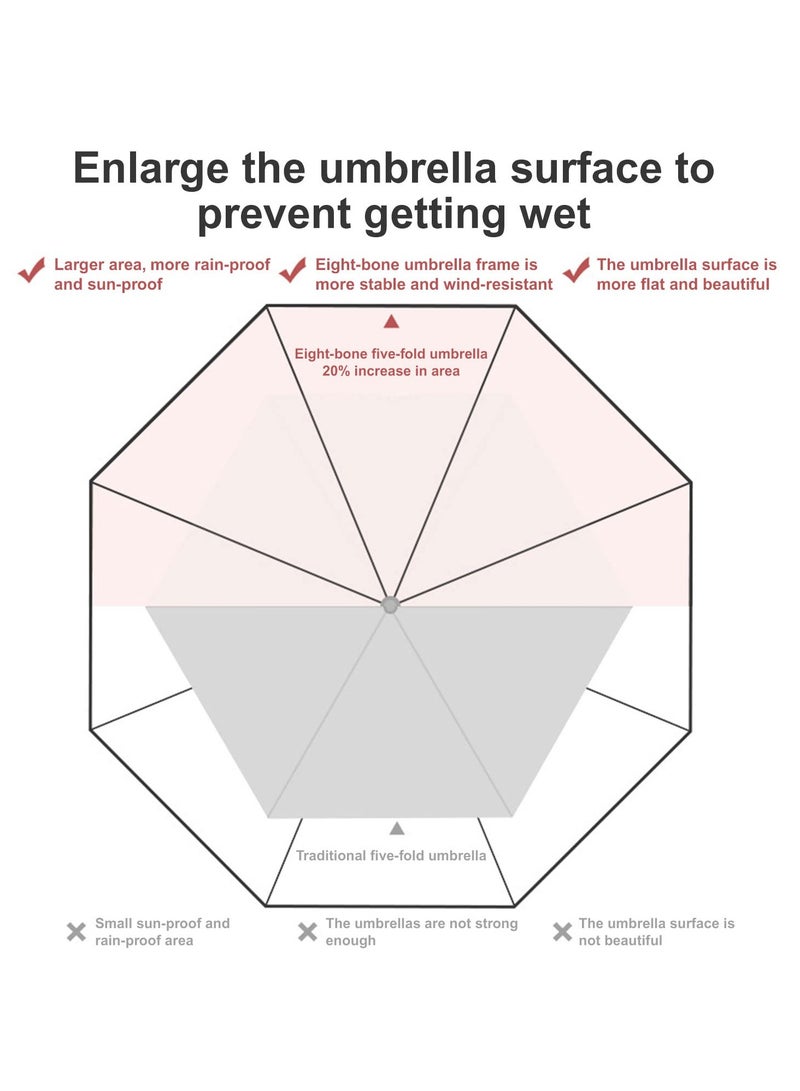 Enlarge the umbrella surface to prevent getting wet

Larger area, more rain-proof and sun-proof

Eight-bone umbrella frame is more stable and wind-resistant

The umbrella surface is more flat and beautiful

Eight-bone five-fold umbrella 20% increase in area

Traditional five-fold umbrella

Small sun-proof and rain-proof area

The umbrellas are not strong enough

The umbrella surface is not beautiful