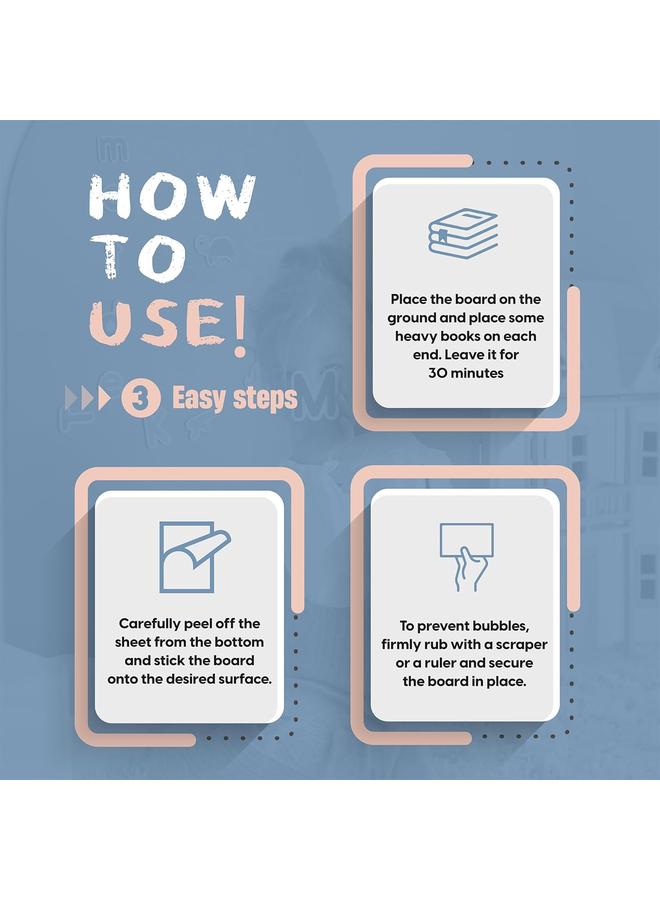 HOW TO USE!

3 Easy steps

Place the board on the ground and place some heavy books on each end. Leave it for 30 minutes

Carefully peel off the sheet from the bottom and stick the board onto the desired surface.

To prevent bubbles, firmly rub with a scraper or a ruler and secure the board in place.