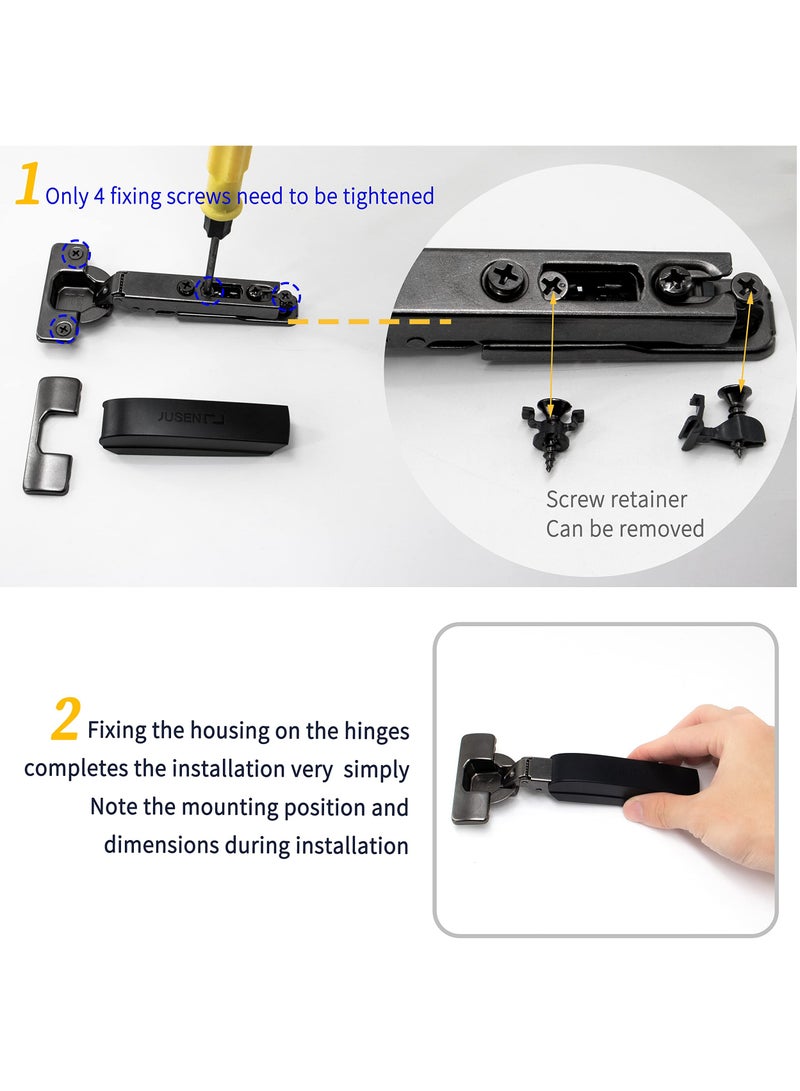 1 Only 4 fixing screws need to be tightened

JUSEN

Screw retainer
Can be removed

2 Fixing the housing on the hinges completes the installation very simply
Note the mounting position and dimensions during installation