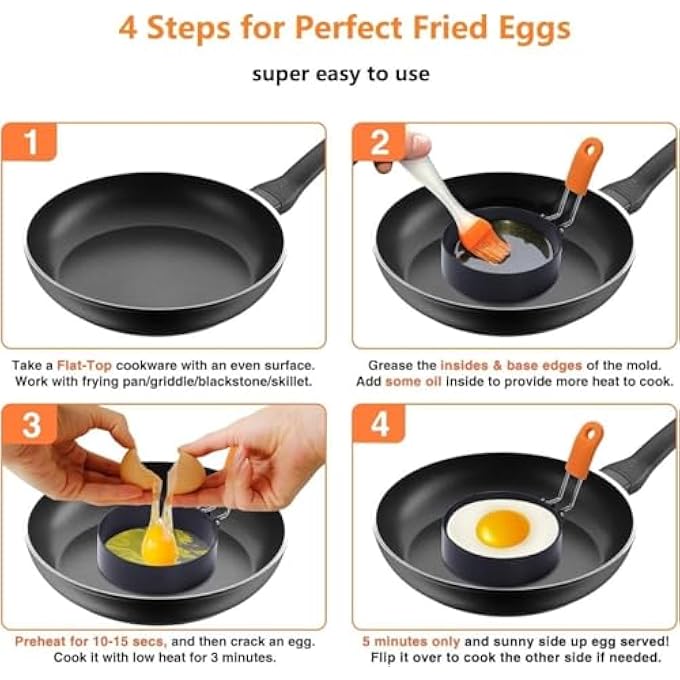 4 Steps for Perfect Fried Eggs

super easy to use

1

Take a Flat-Top cookware with an even surface. Work with frying pan/griddle/blackstone/skillet.

2

Grease the insides & base edges of the mold. Add some oil inside to provide more heat to cook.

3

Preheat for 10-15 secs, and then crack an egg. Cook it with low heat for 3 minutes.

4

5 minutes only and sunny side up egg served! Flip it over to cook the other side if needed.