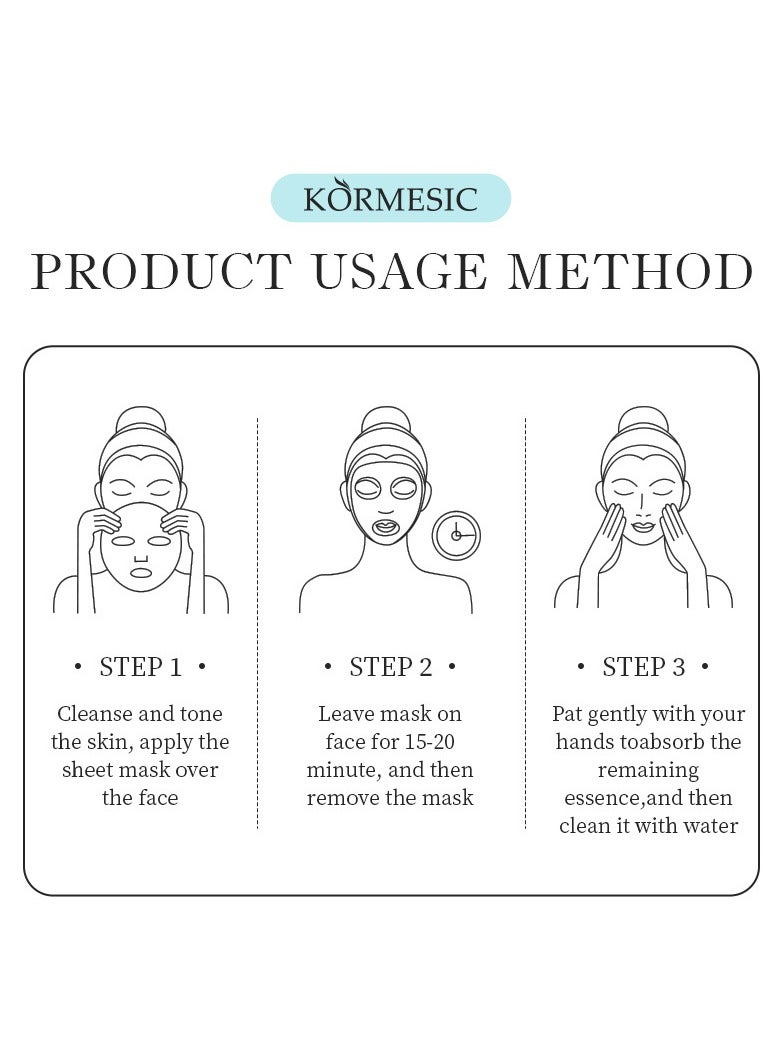 KORMESIC

PRODUCT USAGE METHOD

• STEP 1 •

Cleanse and tone the skin, apply the sheet mask over the face

• STEP 2 •

Leave mask on face for 15-20 minute, and then remove the mask

• STEP 3 •

Pat gently with your hands toabsorb the remaining essence,and then clean it with water