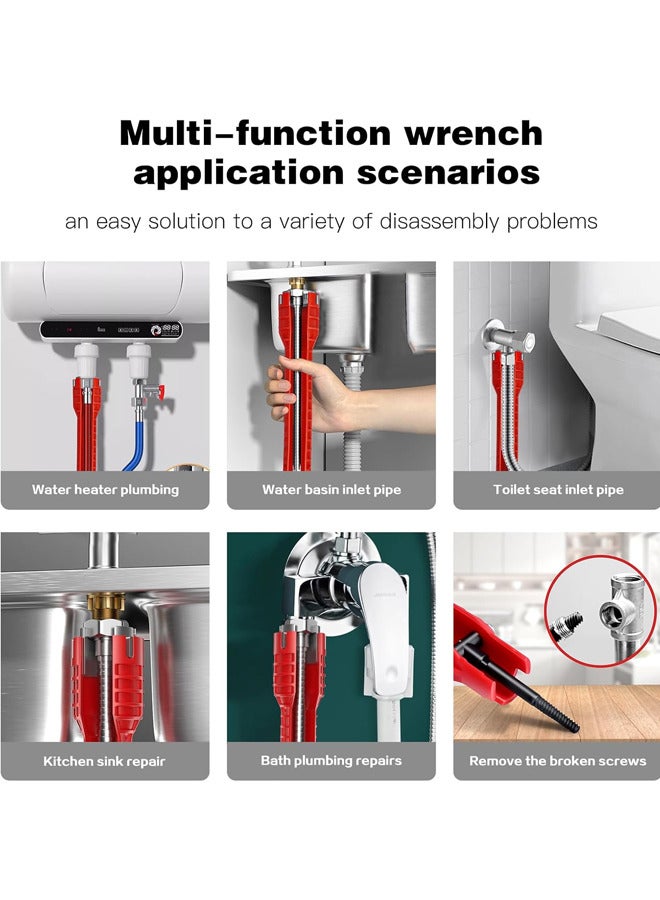 Multi-function wrench application scenarios

an easy solution to a variety of disassembly problems

Water heater plumbing

Water basin inlet pipe

Toilet seat inlet pipe

Kitchen sink repair

Bath plumbing repairs

Remove the broken screws