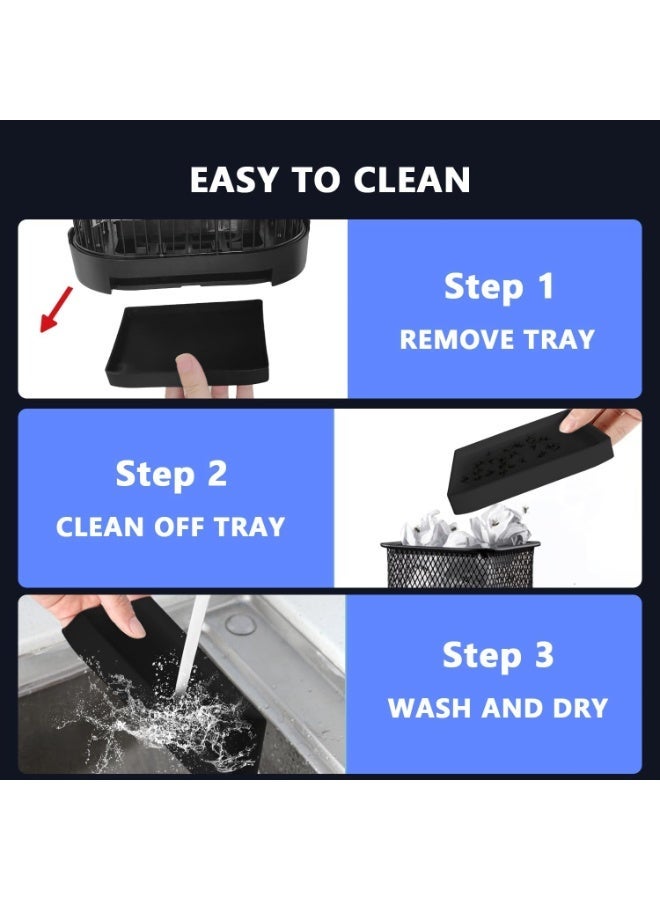 EASY TO CLEAN

Step 1
REMOVE TRAY

Step 2
CLEAN OFF TRAY

Step 3
WASH AND DRY