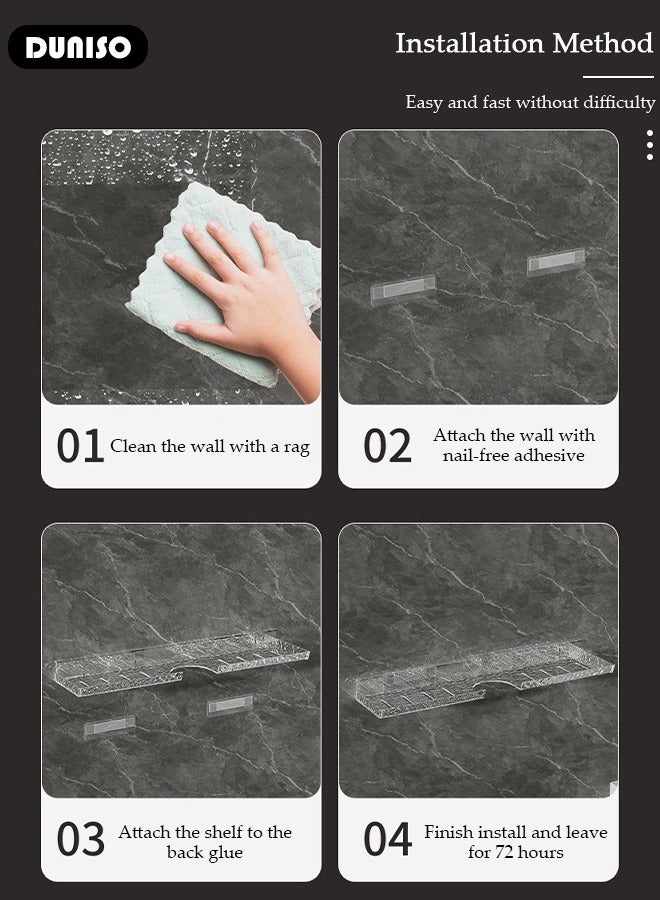 DUNISO

Installation Method

Easy and fast without difficulty

01 Clean the wall with a rag

02 Attach the wall with nail-free adhesive

03 Attach the shelf to the back glue

04 Finish install and leave for 72 hours