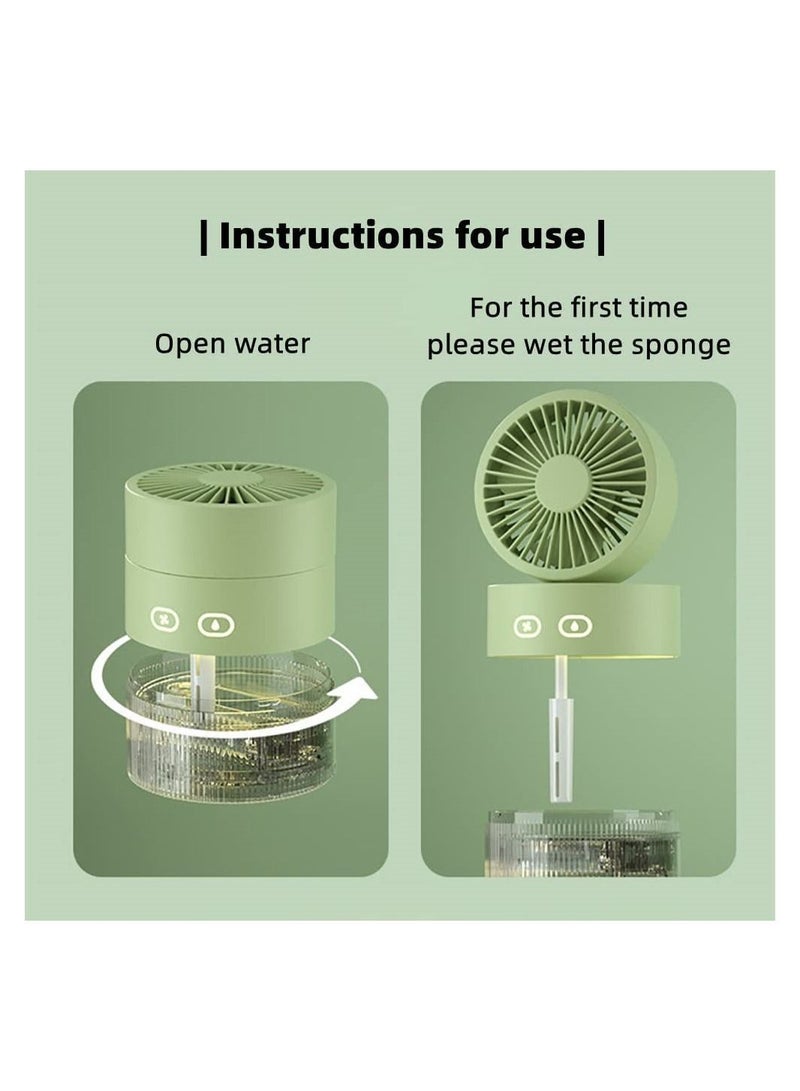 | Instructions for use |

Open water

For the first time please wet the sponge