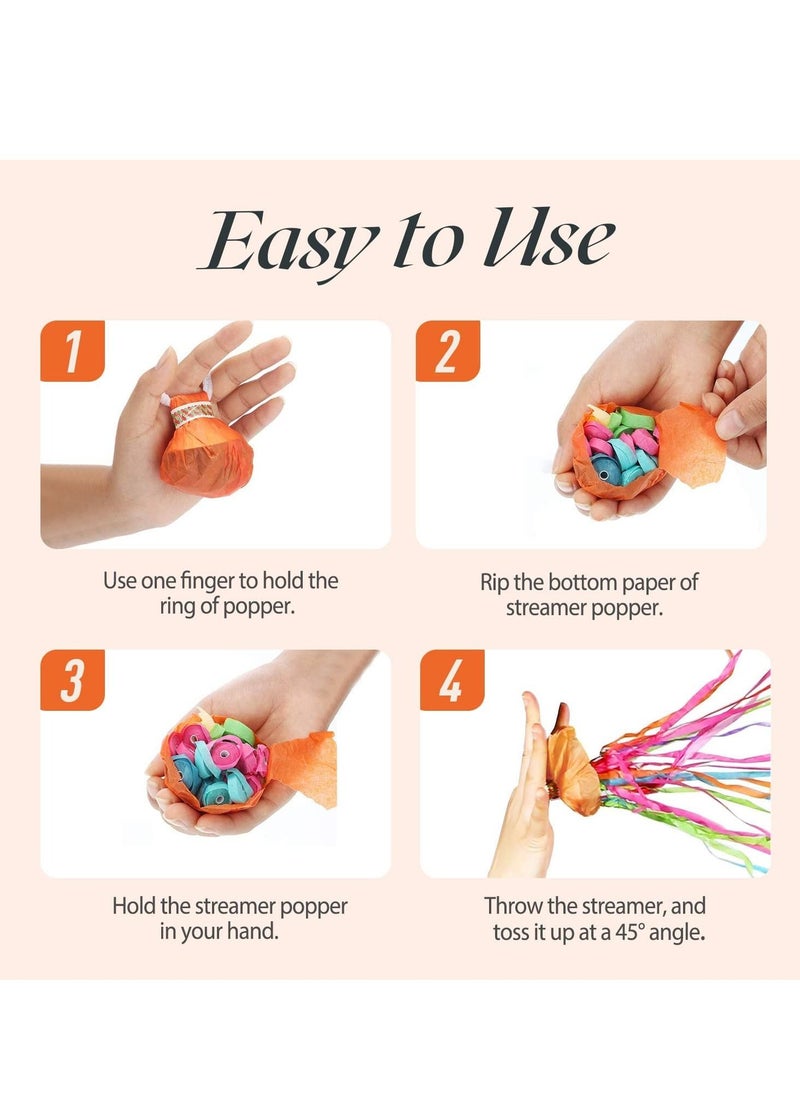 Easy to Use

1

Use one finger to hold the ring of popper.

2

Rip the bottom paper of streamer popper.

3

Hold the streamer popper in your hand.

4

Throw the streamer, and toss it up at a 45° angle.