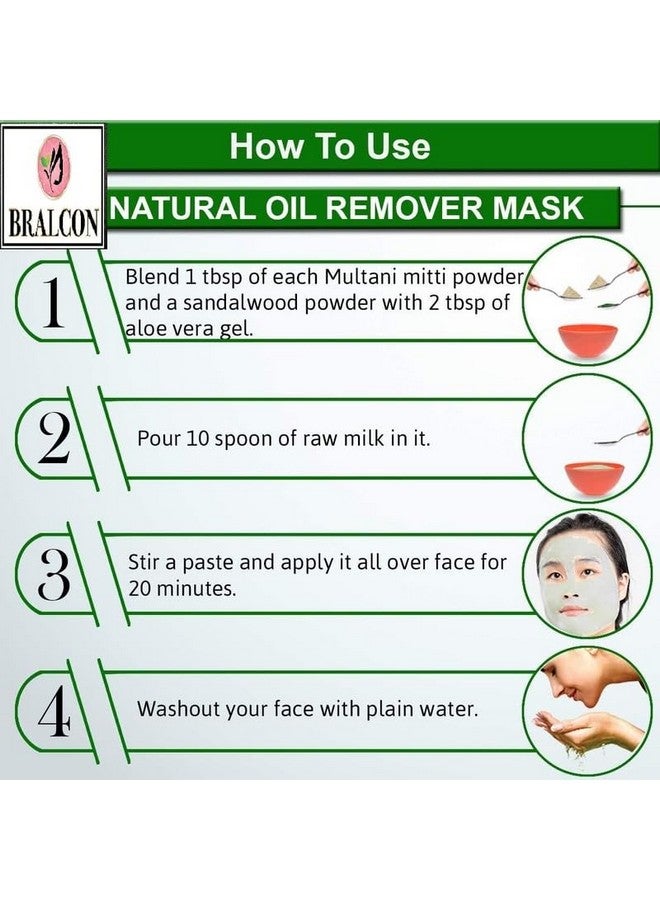 BRALCON

How To Use

NATURAL OIL REMOVER MASK

1

Blend 1 tbsp of each Multani mitti powder and a sandalwood powder with 2 tbsp of aloe vera gel.

2

Pour 10 spoon of raw milk in it.

3

Stir a paste and apply it all over face for 20 minutes.

4

Washout your face with plain water.