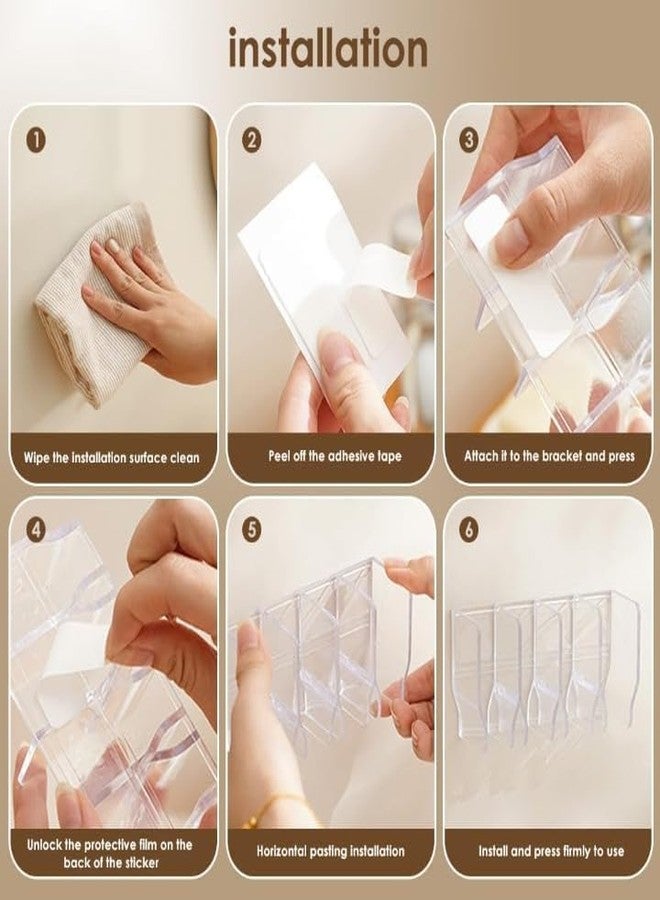 installation

1
Wipe the installation surface clean

2
Peel off the adhesive tape

3
Attach it to the bracket and press

4
Unlock the protective film on the back of the sticker

5
Horizontal pasting installation

6
Install and press firmly to use