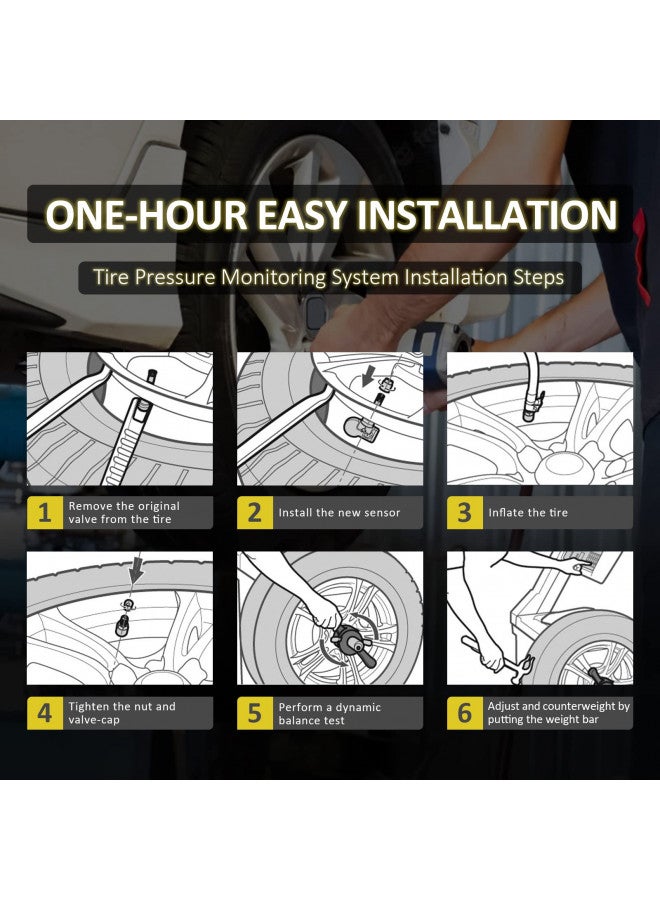 ONE-HOUR EASY INSTALLATION

Tire Pressure Monitoring System Installation Steps

1 Remove the original valve from the tire

2 Install the new sensor

3 Inflate the tire

4 Tighten the nut and valve-cap

5 Perform a dynamic balance test

6 Adjust and counterweight by putting the weight bar