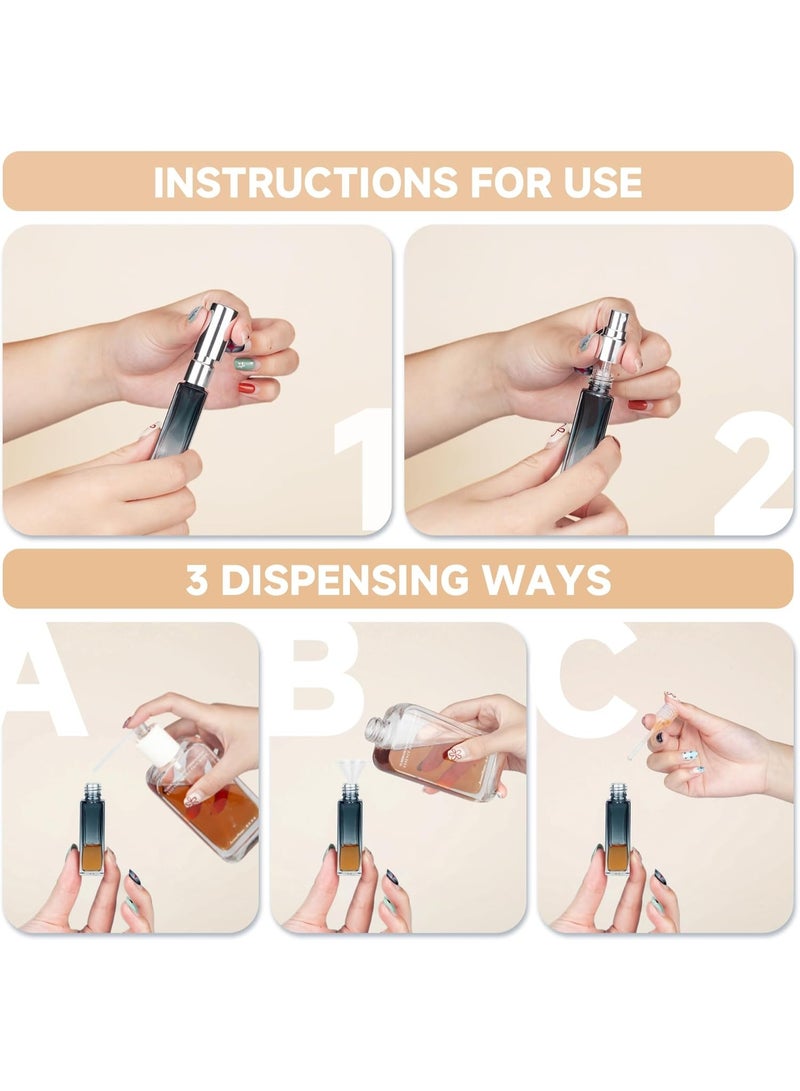 INSTRUCTIONS FOR USE

1

2

3 DISPENSING WAYS

A

B

C