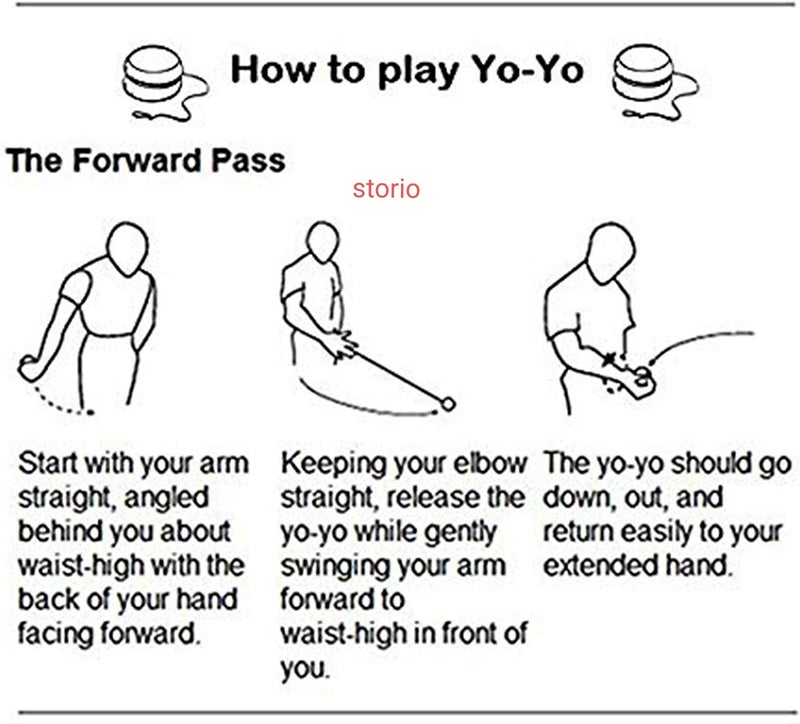 How to play Yo-Yo

The Forward Pass

storio

Start with your arm straight, angled behind you about waist-high with the back of your hand facing forward.

Keeping your elbow straight, release the yo-yo while gently swinging your arm forward to waist-high in front of you.

The yo-yo should go down, out, and return easily to your extended hand.