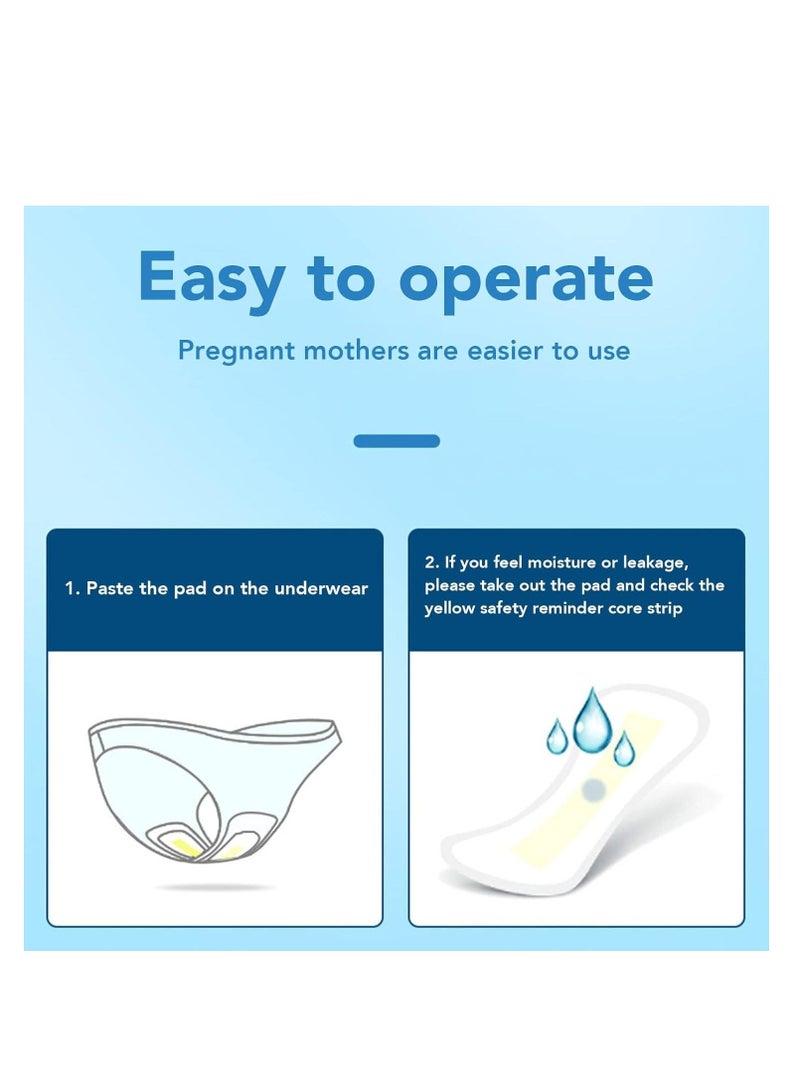 Easy to operate

Pregnant mothers are easier to use

1. Paste the pad on the underwear

2. If you feel moisture or leakage, please take out the pad and check the yellow safety reminder core strip