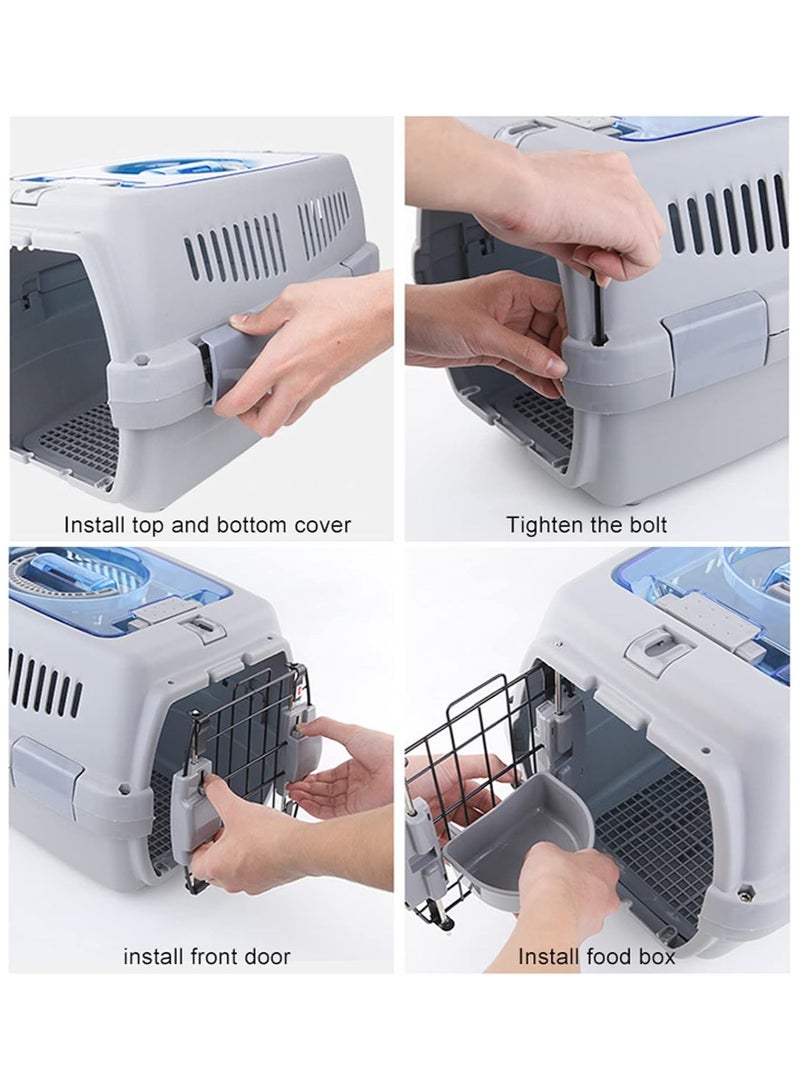 Install top and bottom cover

Tighten the bolt

install front door

Install food box