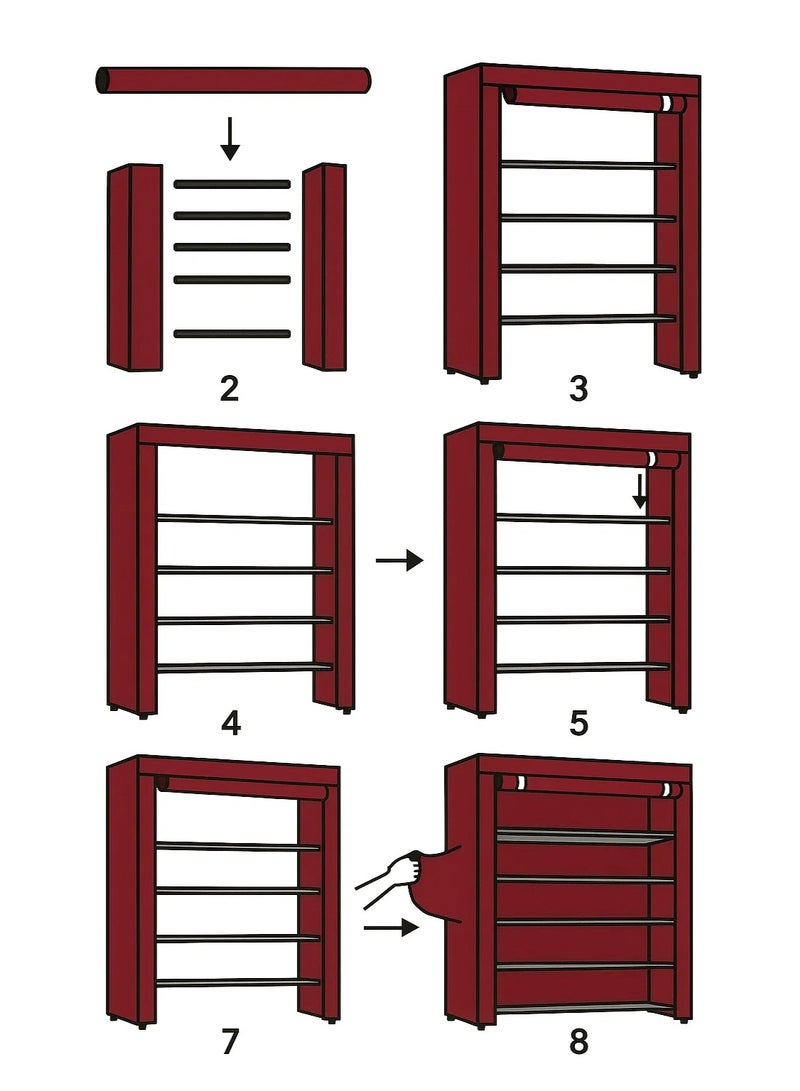 2

3

4

5

7

8