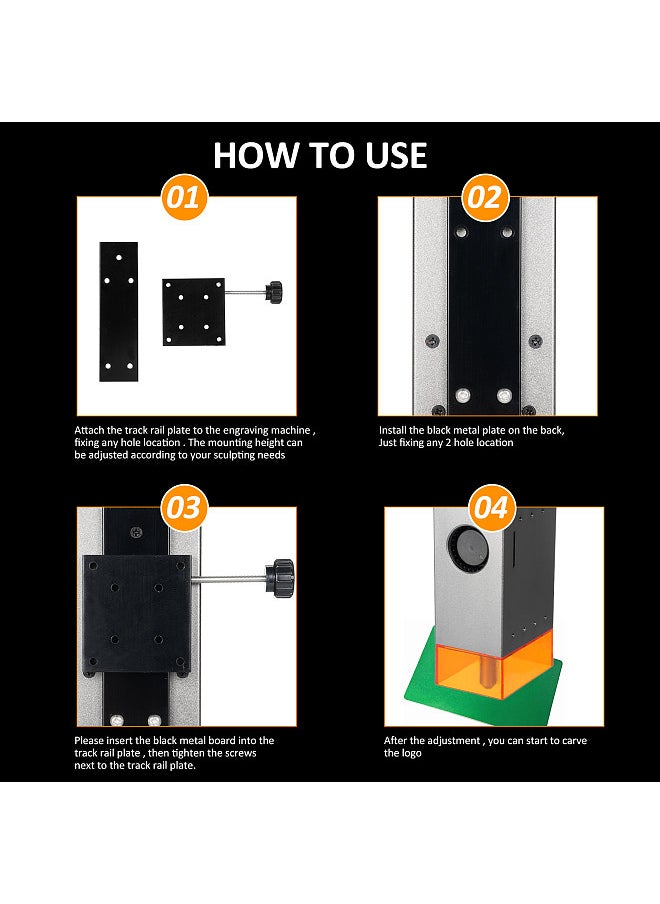 HOW TO USE

01

Attach the track rail plate to the engraving machine , fixing any hole location . The mounting height can be adjusted according to your sculpting needs

02

Install the black metal plate on the back, Just fixing any 2 hole location

03

Please insert the black metal board into the track rail plate , then tighten the screws next to the track rail plate.

04

After the adjustment , you can start to carve the logo