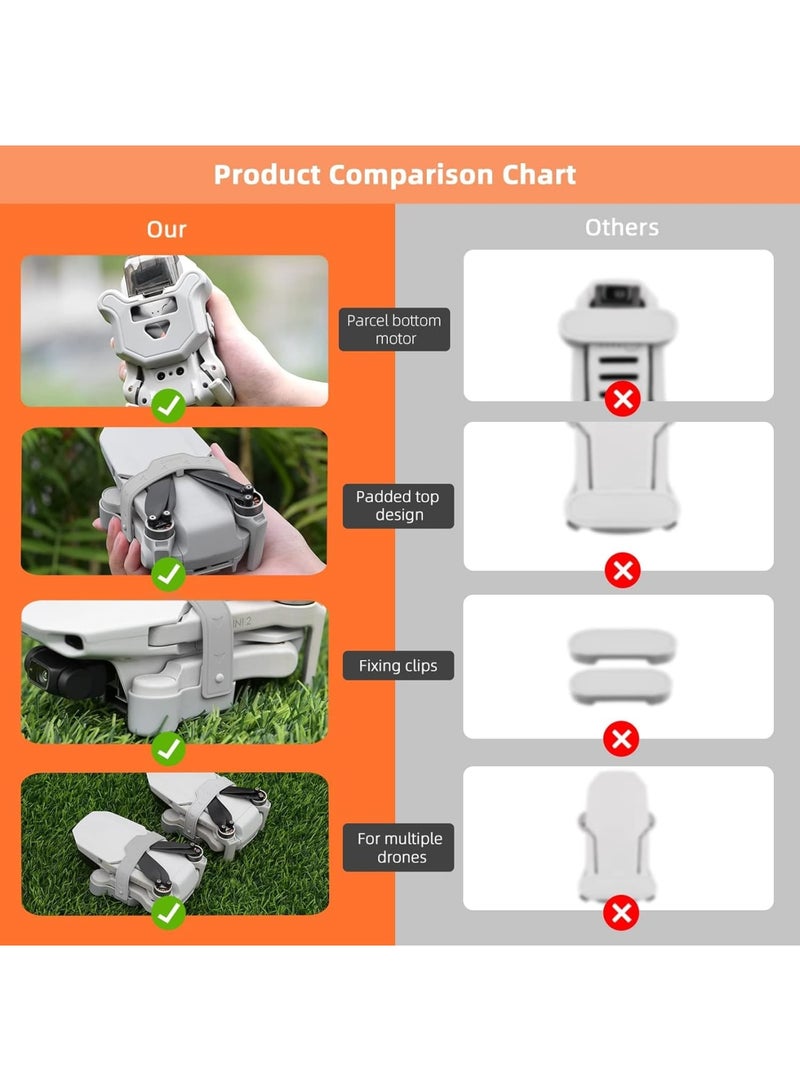 Product Comparison Chart

Our

Others

Parcel bottom motor

Padded top design

INI 2

Fixing clips

For multiple drones