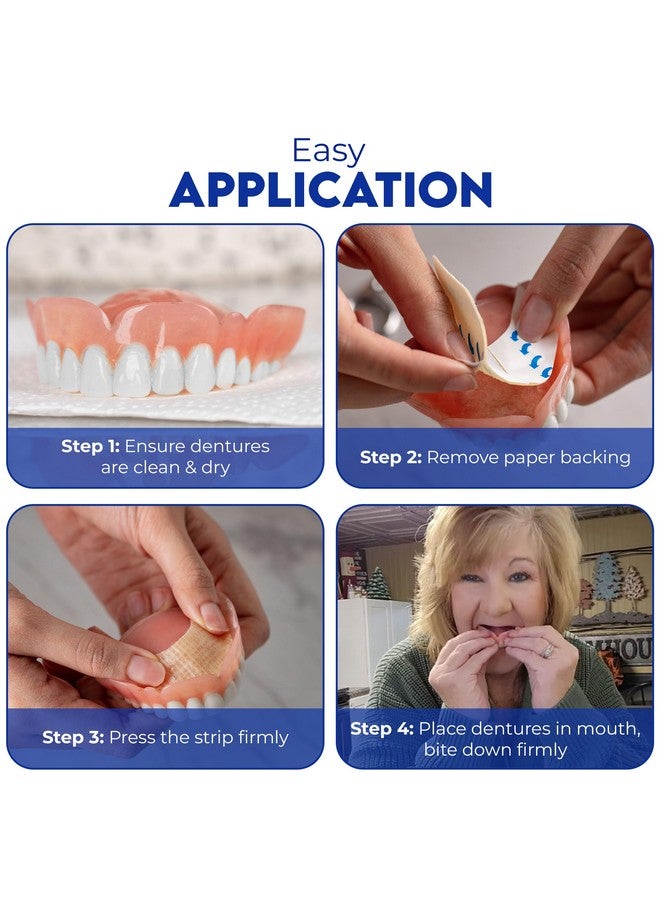 Easy
APPLICATION

Step 1: Ensure dentures are clean & dry

Step 2: Remove paper backing

Step 3: Press the strip firmly

Step 4: Place dentures in mouth, bite down firmly