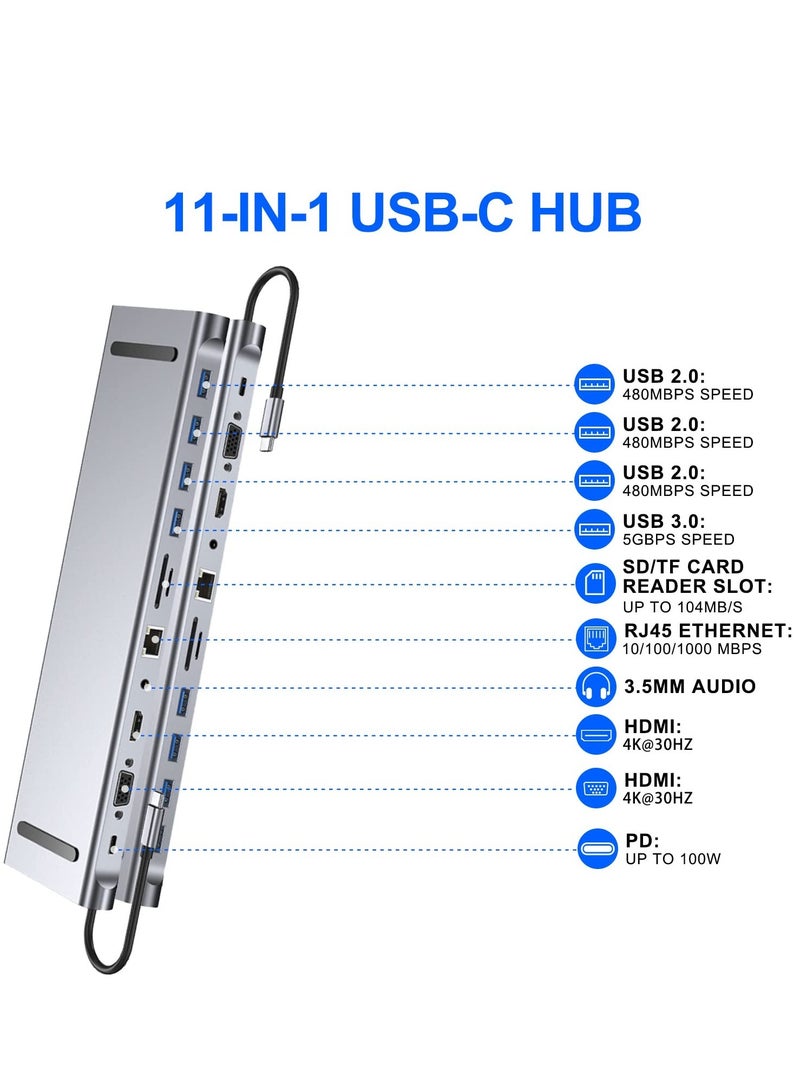 11-IN-1 USB-C HUB

USB 2.0:
480MBPS SPEED

USB 2.0:
480MBPS SPEED

USB 2.0:
480MBPS SPEED

USB 3.0:
5GBPS SPEED

SD/TF CARD READER SLOT:
UP TO 104MB/S

RJ45 ETHERNET:
10/100/1000 MBPS

3.5MM AUDIO

HDMI:
4K@30HZ

HDMI:
4K@30HZ

PD:
UP TO 100W