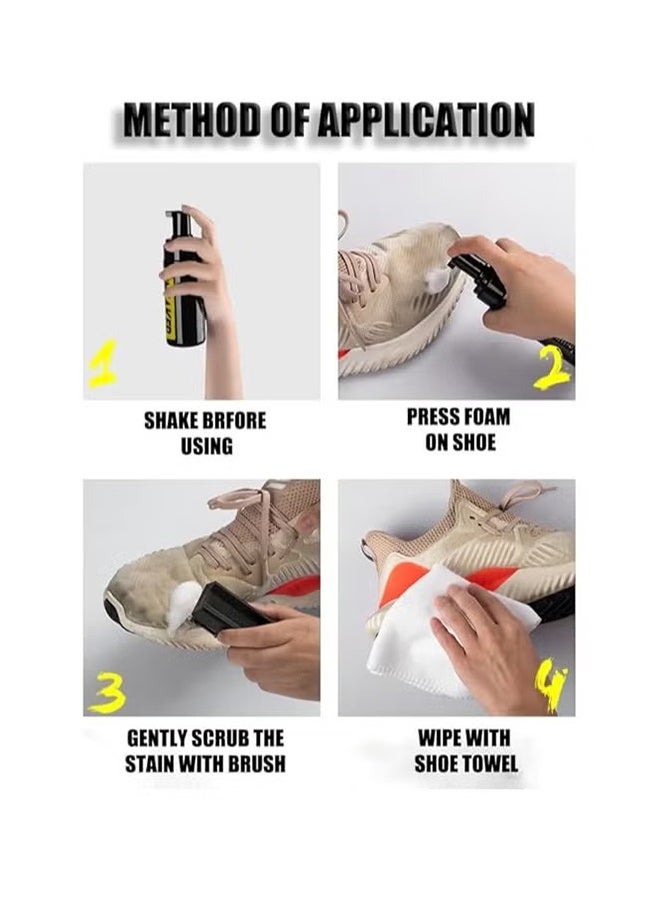 METHOD OF APPLICATION

1

SHAKE BRFORE USING

2

PRESS FOAM ON SHOE

3

GENTLY SCRUB THE STAIN WITH BRUSH

4

WIPE WITH SHOE TOWEL