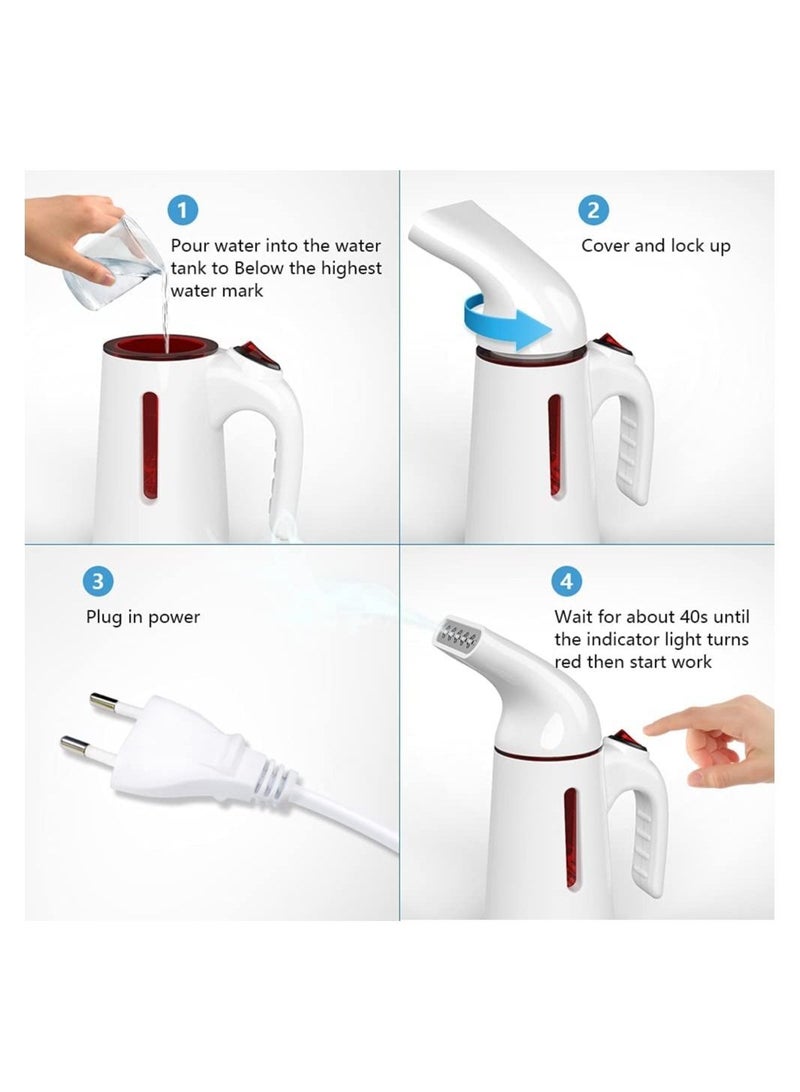 1
Pour water into the water tank to Below the highest water mark

2
Cover and lock up

3
Plug in power

4
Wait for about 40s until the indicator light turns red then start work